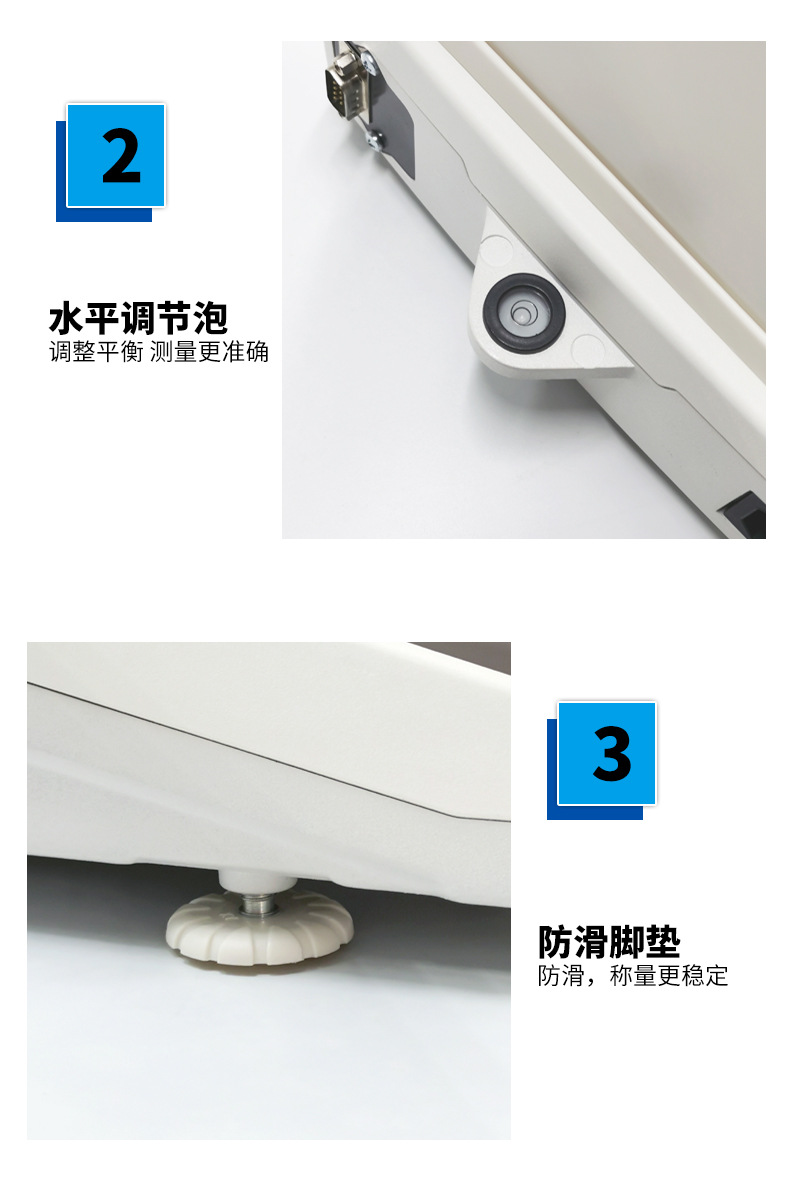 2

水平调节泡
调整平衡 测量更准确

3

防滑脚垫
防滑，称量更稳定