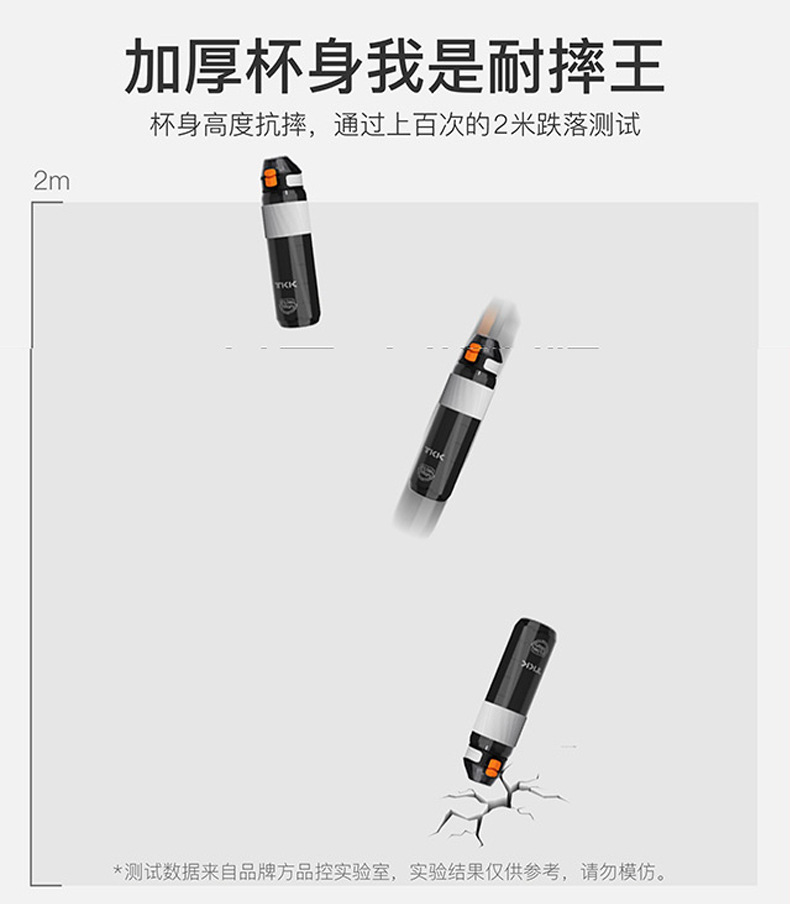 加厚杯身我是耐摔王

杯身高度抗摔，通过上百次的2米跌落测试

2m

TKK

TKK

TKK

*测试数据来自品牌方品控实验室，实验结果仅供参考，请勿模仿。