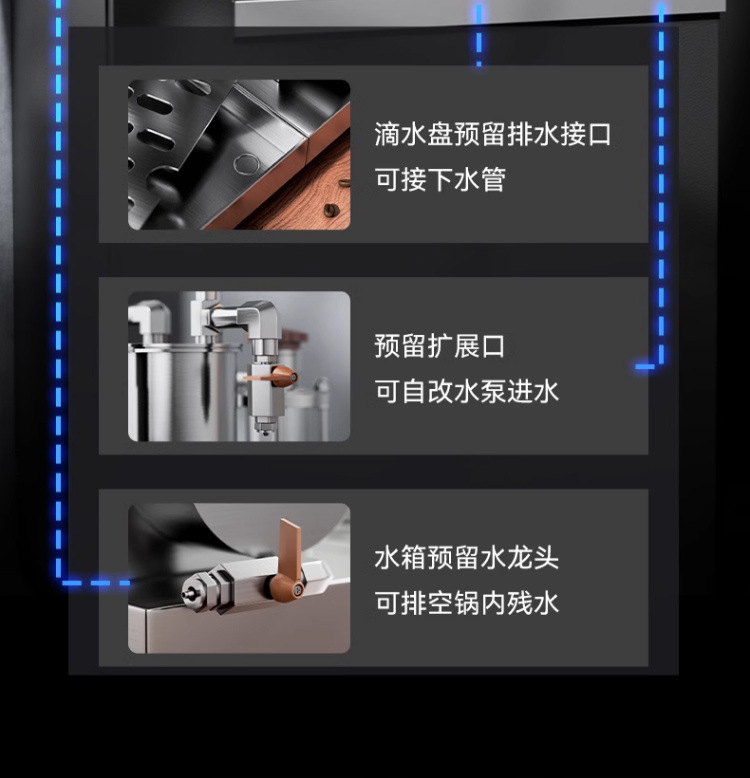 滴水盘预留排水接口
可接下水管

预留扩展口
可自改水泵进水

水箱预留水龙头
可排空锅内残水