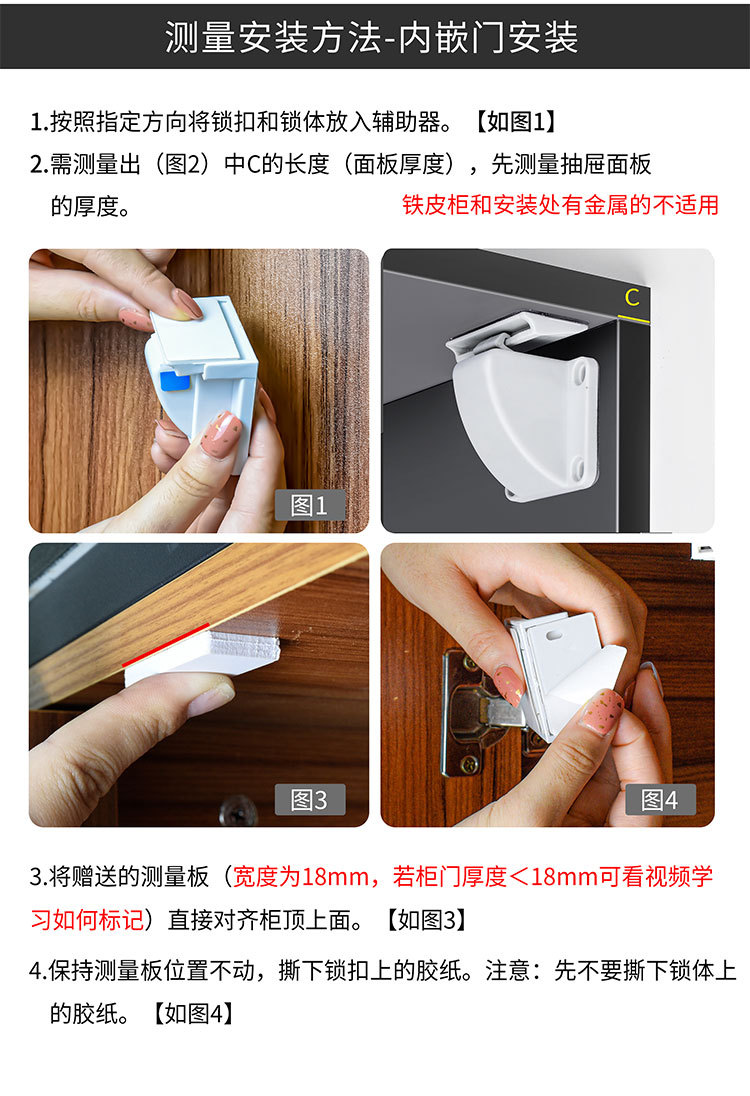 测量安装方法-内嵌门安装

1.按照指定方向将锁扣和锁体放入辅助器。【如图1】

2.需测量出（图2）中C的长度（面板厚度），先测量抽屉面板的厚度。

铁皮柜和安装处有金属的不适用

图1

C

图3

图4

3.将赠送的测量板（宽度为18mm，若柜门厚度＜18mm可看视频学习如何标记）直接对齐柜顶上面。【如图3】

4.保持测量板位置不动，撕下锁扣上的胶纸。注意：先不要撕下锁体上的胶纸。【如图4】