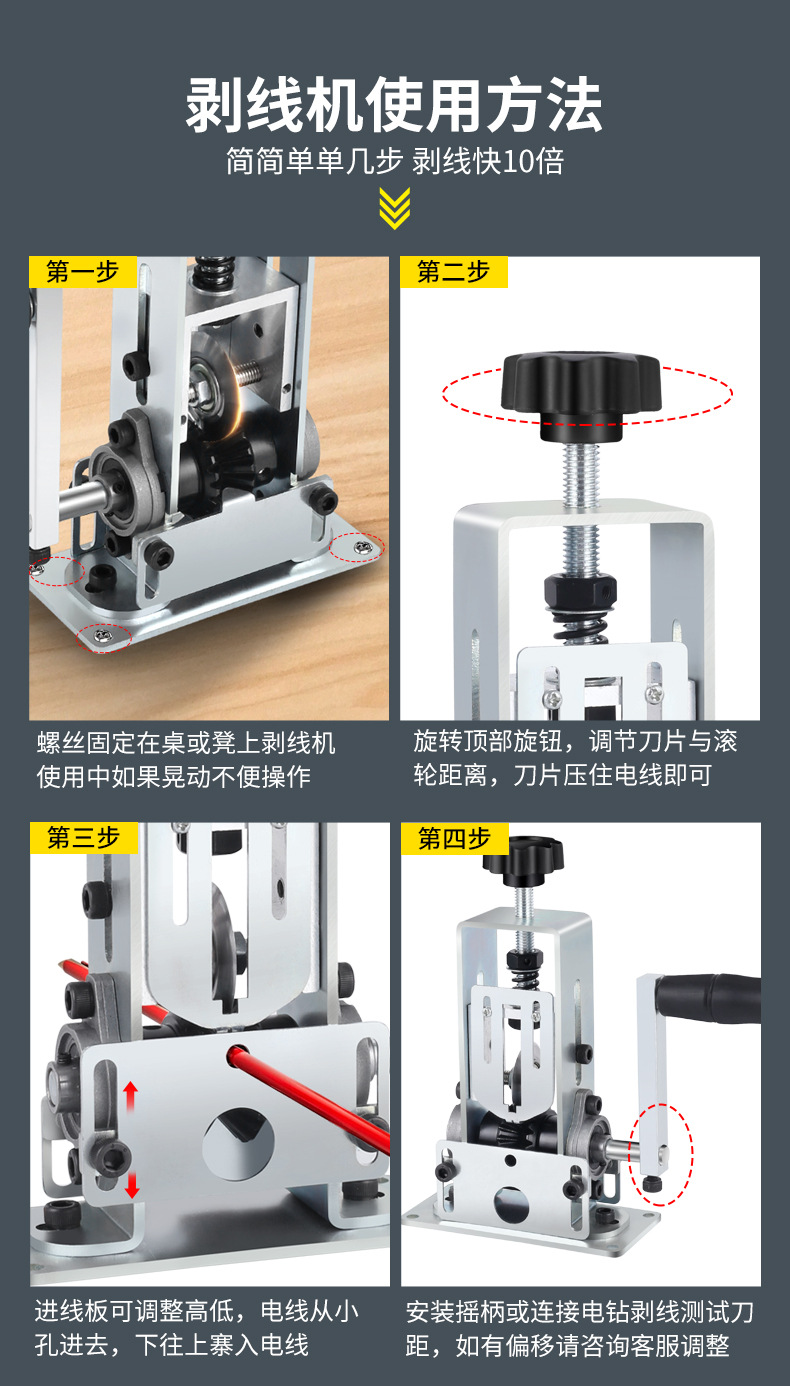 剥线机使用方法

简简单单几步 剥线快10倍

第一步

螺丝固定在桌或凳上剥线机使用中如果晃动不便操作

第二步

旋转顶部旋钮，调节刀片与滚轮距离，刀片压住电线即可

第三步

进线板可调整高低，电线从小孔进去，下往上塞入电线

第四步

安装摇柄或连接电钻剥线测试刀距，如有偏移请咨询客服调整