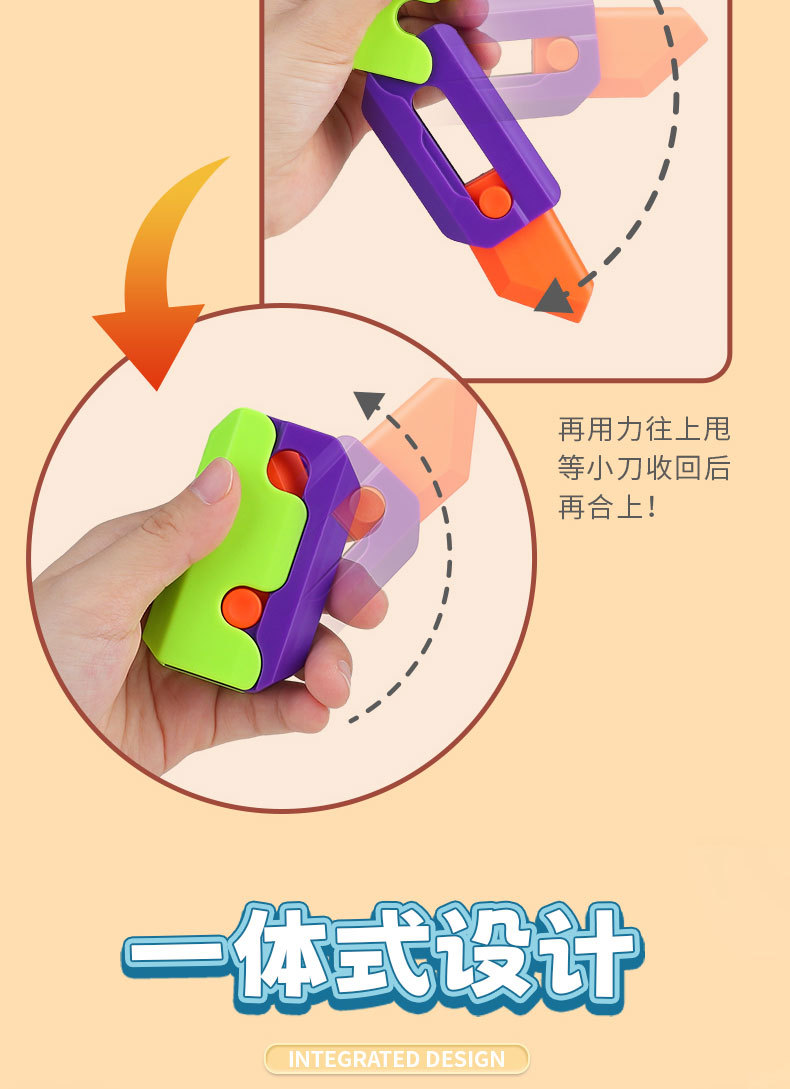 再用力往上甩
等小刀收回后
再合上！

一体式设计

INTEGRATED DESIGN