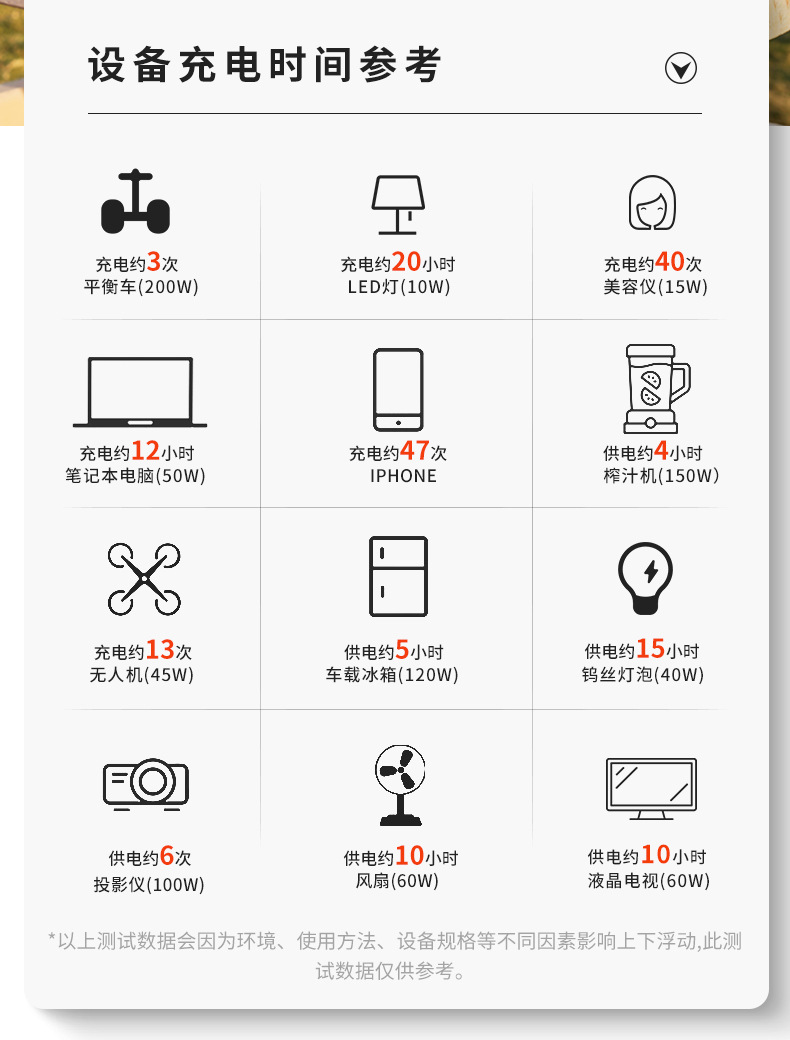 设备充电时间参考

充电约3次
平衡车(200W)

充电约20小时
LED灯(10W)

充电约40次
美容仪(15W)

充电约12小时
笔记本电脑(50W)

充电约47次
IPHONE

供电约4小时
榨汁机(150W)

充电约13次
无人机(45W)

供电约5小时
车载冰箱(120W)

供电约15小时
钨丝灯泡(40W)

供电约6次
投影仪(100W)

供电约10小时
风扇(60W)

供电约10小时
液晶电视(60W)

*以上测试数据会因为环境、使用方法、设备规格等不同因素影响上下浮动,此测试数据仅供参考。