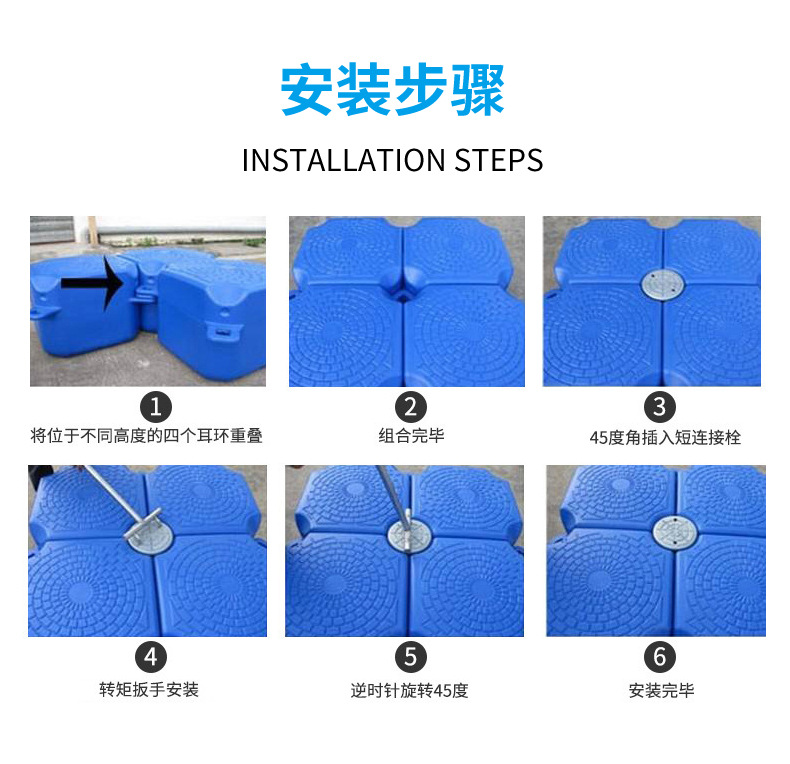 安装步骤

INSTALLATION STEPS

1
将位于不同高度的四个耳环重叠

2
组合完毕

3
45度角插入短连接栓

4
转矩扳手安装

5
逆时针旋转45度

6
安装完毕