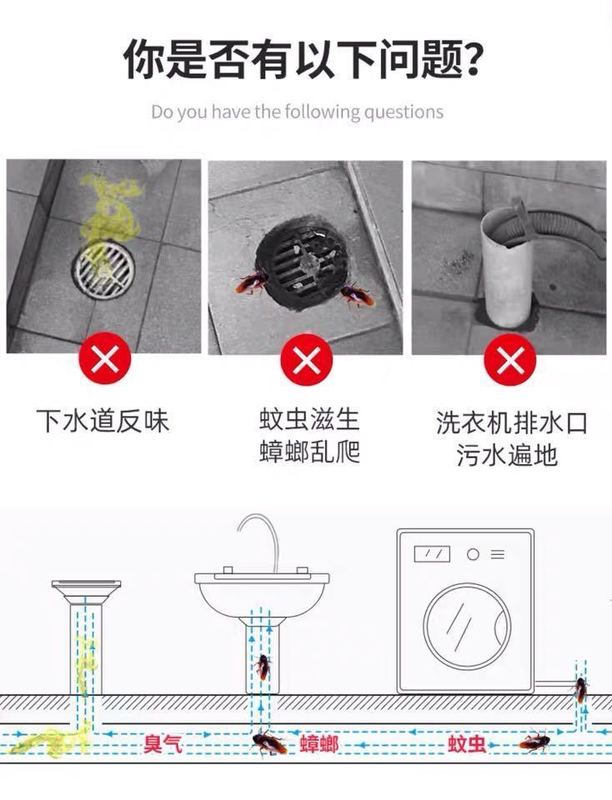 你是否有以下问题?

Do you have the following questions

下水道反味

蚊虫滋生
蟑螂乱爬

洗衣机排水口
污水遍地

臭气

蟑螂

蚊虫