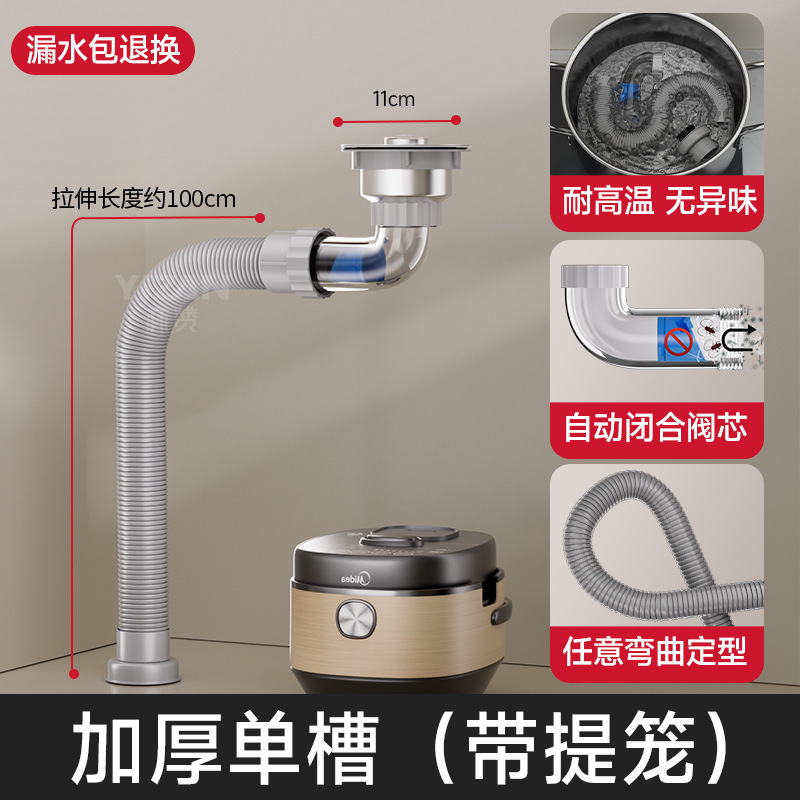 漏水包退换

11cm

拉伸长度约100cm

耐高温 无异味

自动闭合阀芯

任意弯曲定型

Midea

加厚单槽（带提笼）