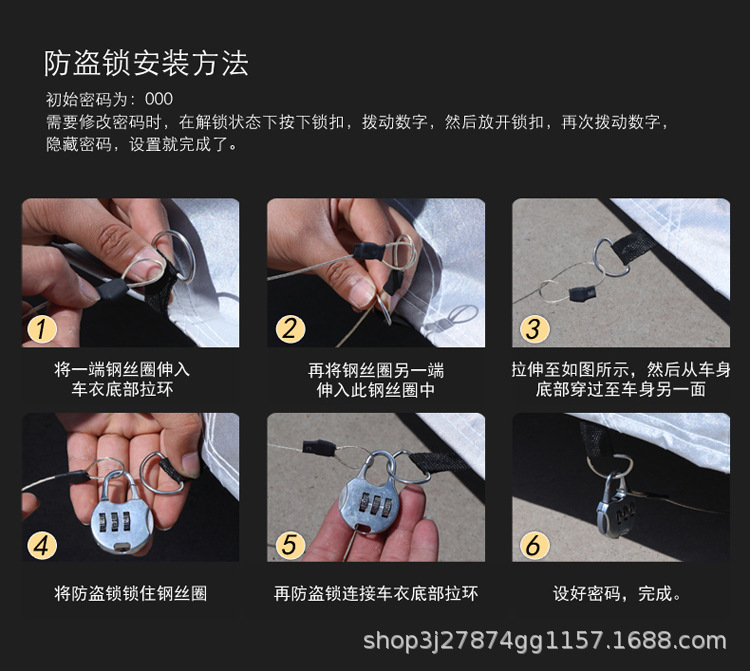 防盗锁安装方法

初始密码为：000
需要修改密码时，在解锁状态下按下锁扣，拨动数字，然后放开锁扣，再次拨动数字，隐藏密码，设置就完成了。

1
将一端钢丝圈伸入车衣底部拉环

2
再将钢丝圈另一端伸入此钢丝圈中

3
拉伸至如图所示，然后从车身底部穿过至车身另一面

4
将防盗锁锁住钢丝圈

5
再防盗锁连接车衣底部拉环

6
设好密码，完成。

shop3j27874gg1157.1688.com