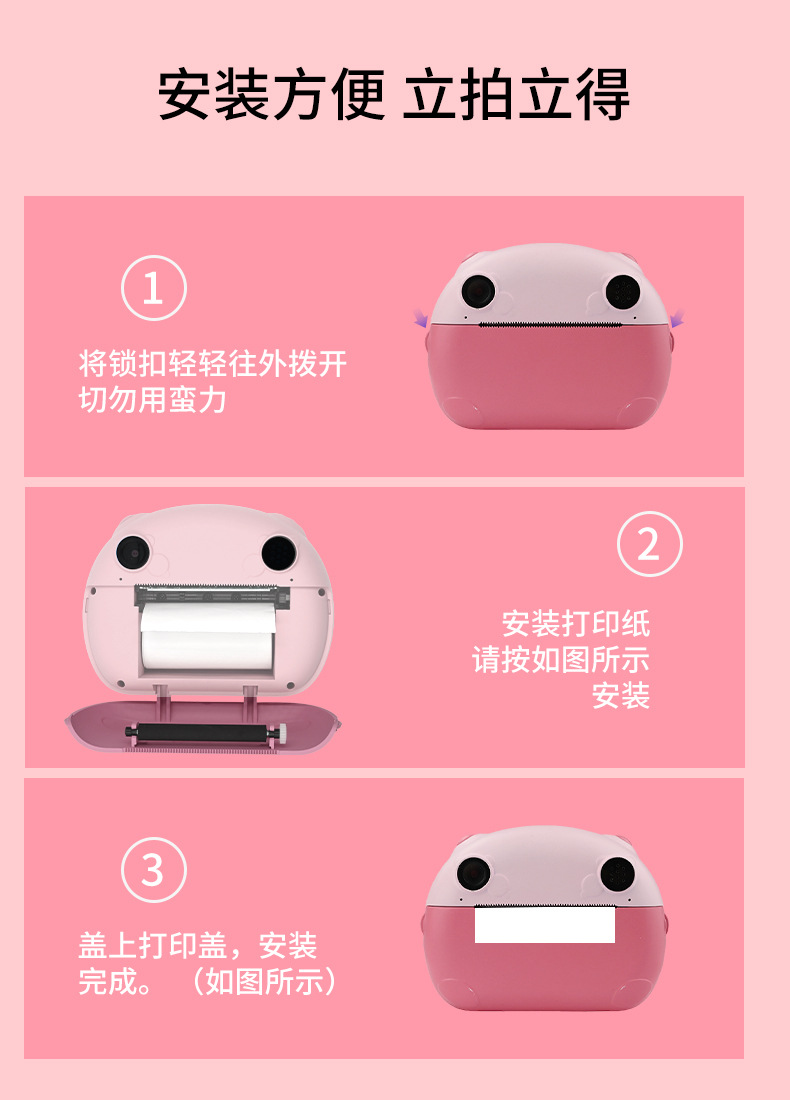 安装方便 立拍立得

①

将锁扣轻轻往外拨开
切勿用蛮力

②

安装打印纸
请按如图所示
安装

③

盖上打印盖，安装
完成。（如图所示）