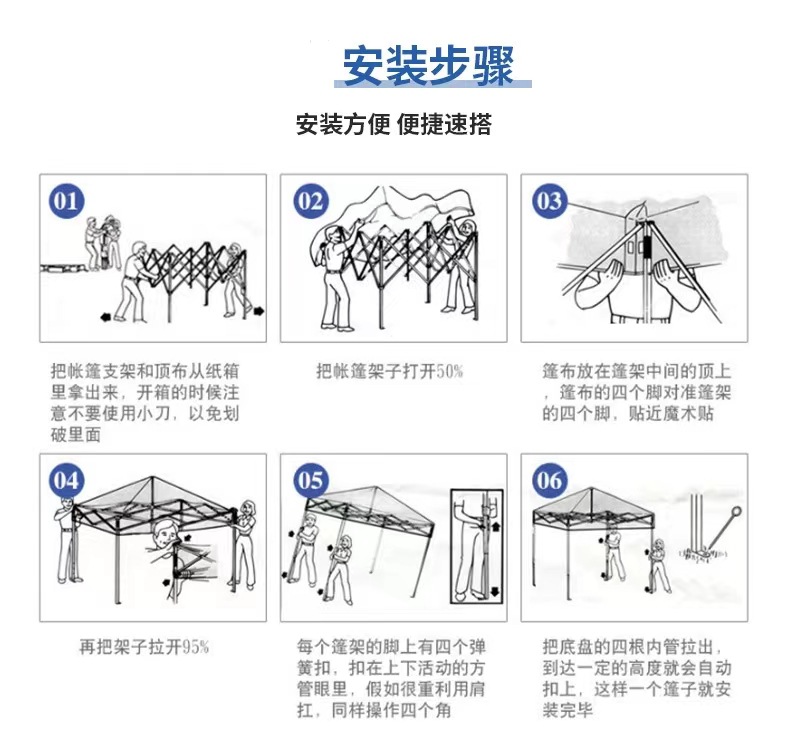 安装步骤

安装方便 便捷速搭

01

把帐篷支架和顶布从纸箱里拿出来，开箱的时候注意不要使用小刀，以免划破里面

02

把帐篷架子打开50%

03

篷布放在篷架中间的顶上，篷布的四个脚对准篷架的四个脚，贴近魔术贴

04

再把架子拉开95%

05

每个篷架的脚上有四个弹簧扣，扣在上下活动的方管眼里，假如很重利用肩扛，同样操作四个角

06

把底盘的四根内管拉出，到达一定的高度就会自动扣上，这样一个篷子就安装完毕