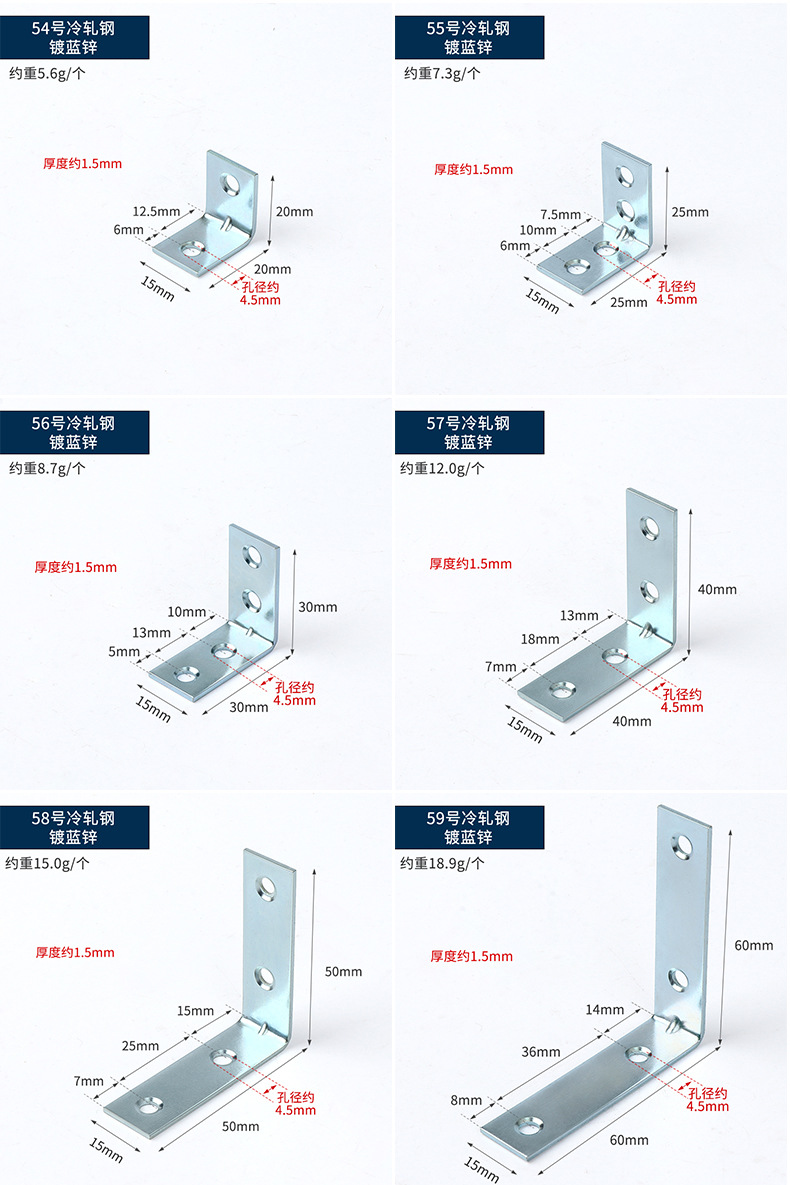 54号冷轧钢
镀蓝锌
约重5.6g/个
厚度约1.5mm
12.5mm
6mm
20mm
20mm
15mm
孔径约
4.5mm

55号冷轧钢
镀蓝锌
约重7.3g/个
厚度约1.5mm
7.5mm
10mm
6mm
25mm
25mm
15mm
孔径约
4.5mm

56号冷轧钢
镀蓝锌
约重8.7g/个
厚度约1.5mm
10mm
13mm
5mm
30mm
30mm
15mm
孔径约
4.5mm

57号冷轧钢
镀蓝锌
约重12.0g/个
厚度约1.5mm
13mm
18mm
7mm
40mm
40mm
15mm
孔径约
4.5mm

58号冷轧钢
镀蓝锌
约重15.0g/个
厚度约1.5mm
15mm
25mm
7mm
50mm
50mm
15mm
孔径约
4.5mm

59号冷轧钢
镀蓝锌
约重18.9g/个
厚度约1.5mm
14mm
36mm
8mm
60mm
60mm
15mm
孔径约
4.5mm