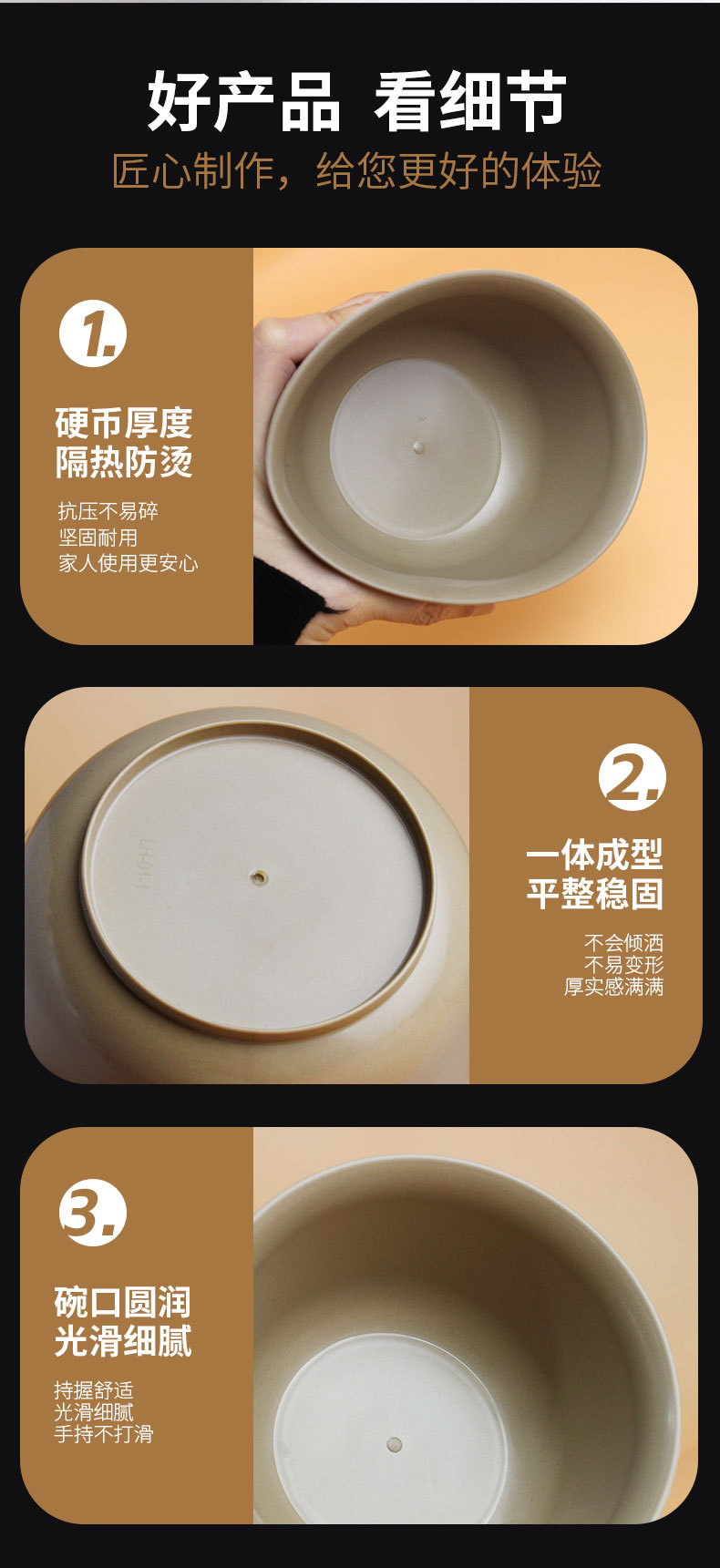 好产品 看细节
匠心制作，给您更好的体验

1.

硬币厚度
隔热防烫

抗压不易碎
坚固耐用
家人使用更安心

2.

一体成型
平整稳固

不会倾洒
不易变形
厚实感满满

3.

碗口圆润
光滑细腻

持握舒适
光滑细腻
手持不打滑