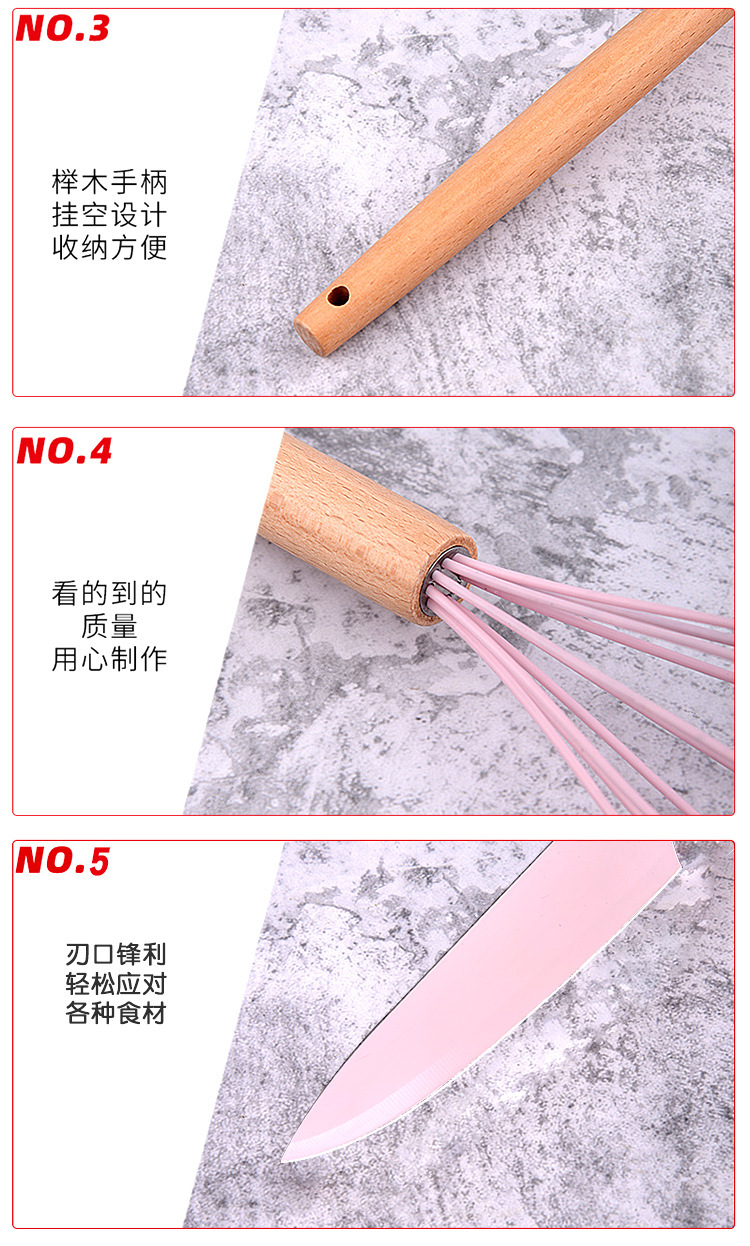 NO.3

榉木手柄
挂空设计
收纳方便

NO.4

看的到的
质量
用心制作

NO.5

刃口锋利
轻松应对
各种食材