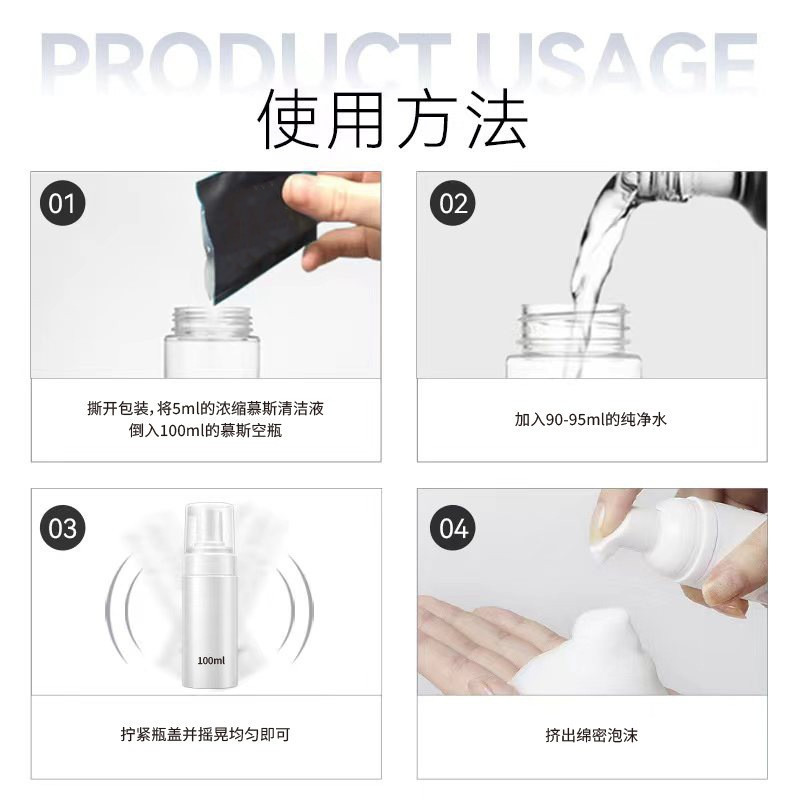 PRODUCT USAGE
使用方法

01
撕开包装，将5ml的浓缩慕斯清洁液倒入100ml的慕斯空瓶

02
加入90-95ml的纯净水

03
100ml
拧紧瓶盖并摇晃均匀即可

04
挤出绵密泡沫