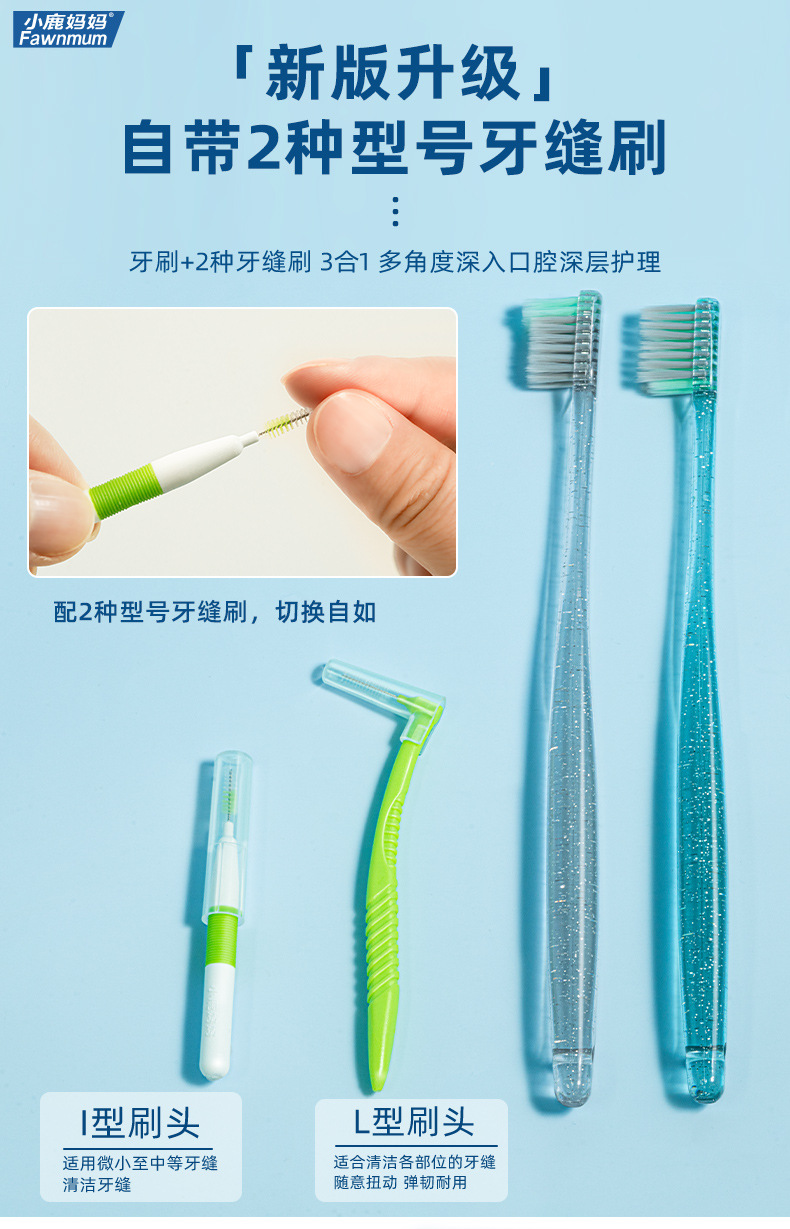 小鹿妈妈®
Fawnmum

「新版升级」
自带2种型号牙缝刷

牙刷+2种牙缝刷 3合1 多角度深入口腔深层护理

配2种型号牙缝刷，切换自如

I型刷头
适用微小至中等牙缝
清洁牙缝

L型刷头
适合清洁各部位的牙缝
随意扭动 弹韧耐用