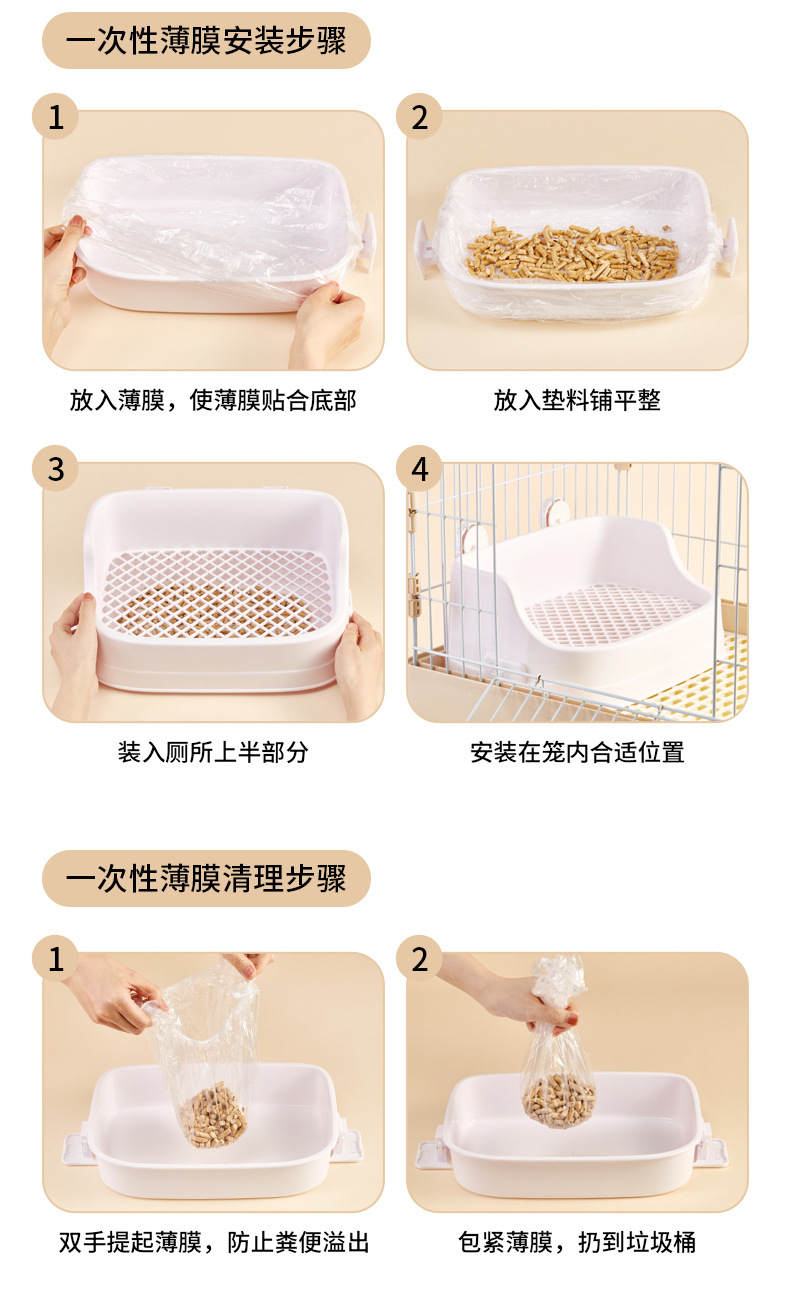 一次性薄膜安装步骤

1

放入薄膜，使薄膜贴合底部

2

放入垫料铺平整

3

装入厕所上半部分

4

安装在笼内合适位置

一次性薄膜清理步骤

1

双手提起薄膜，防止粪便溢出

2

包紧薄膜，扔到垃圾桶