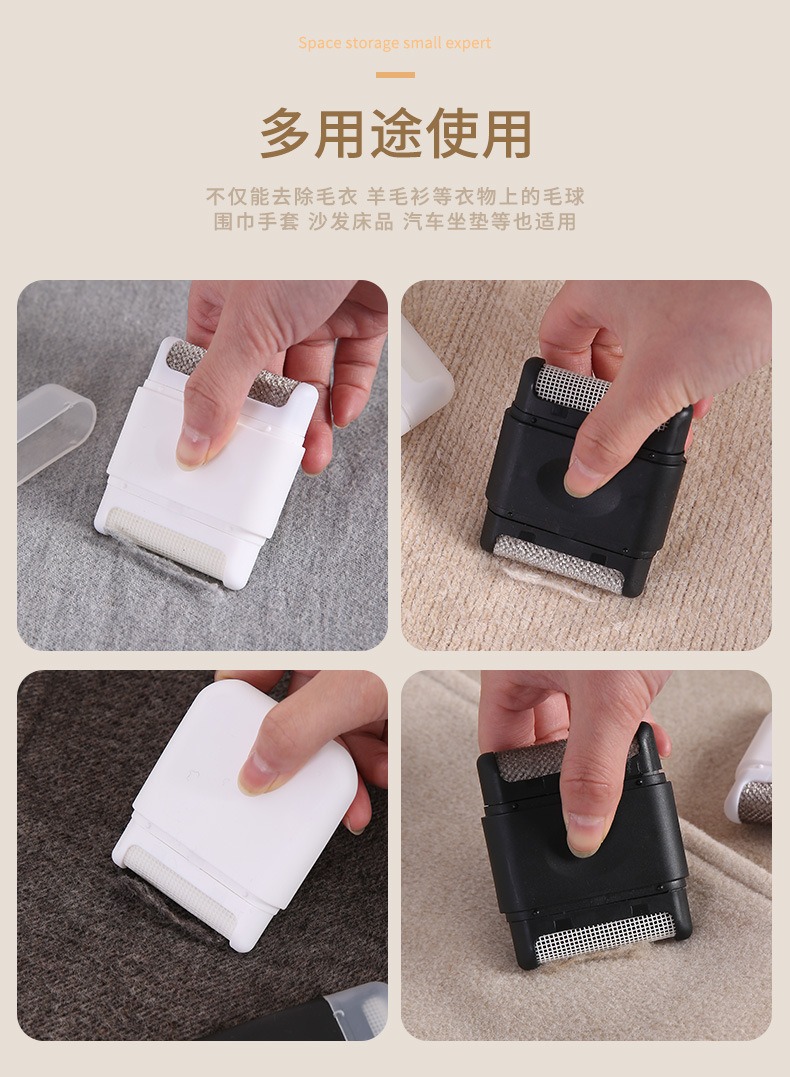 Space storage small expert

多用途使用

不仅能去除毛衣 羊毛衫等衣物上的毛球
围巾手套 沙发床品 汽车坐垫等也适用