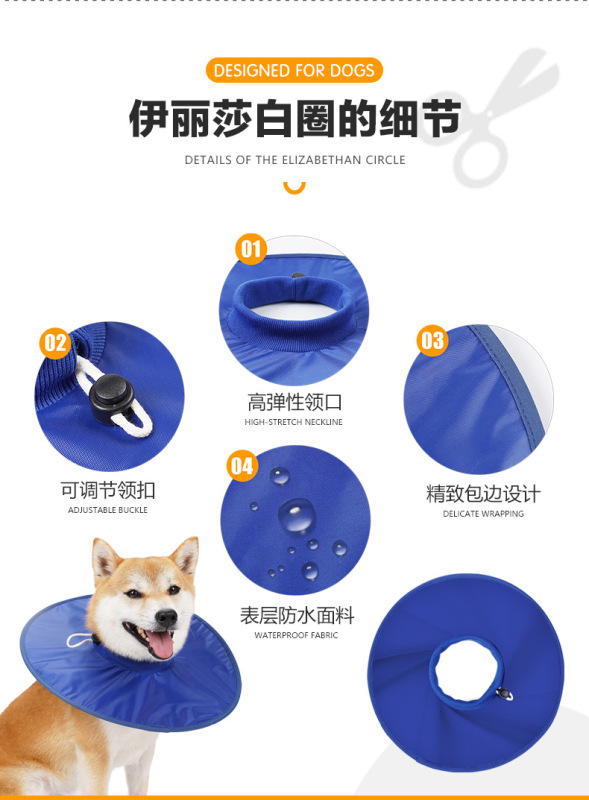 DESIGNED FOR DOGS

伊丽莎白圈的细节

DETAILS OF THE ELIZABETHAN CIRCLE

01

高弹性领口

HIGH-STRETCH NECKLINE

02

可调节领扣

ADJUSTABLE BUCKLE

03

精致包边设计

DELICATE WRAPPING

04

表层防水面料

WATERPROOF FABRIC