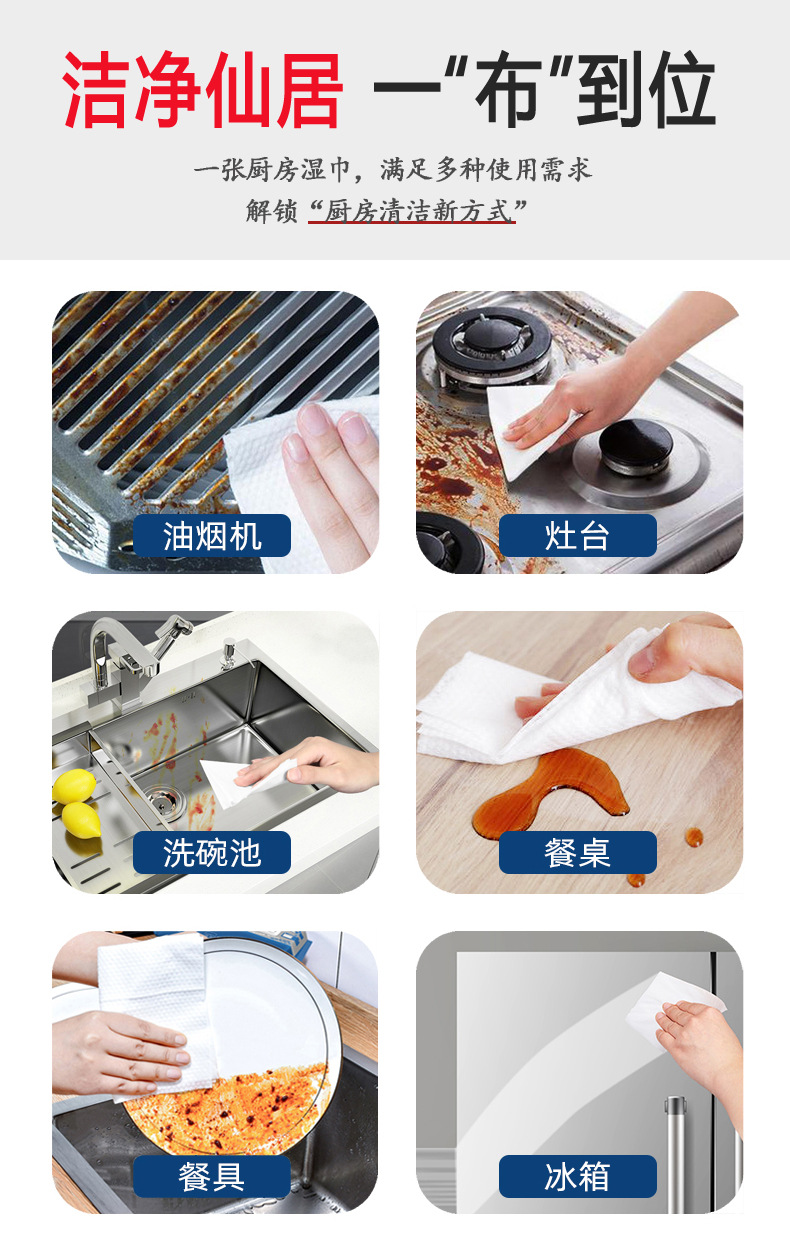 洁净仙居 一“布”到位

一张厨房湿巾，满足多种使用需求
解锁“厨房清洁新方式”

油烟机

灶台

洗碗池

餐桌

餐具

冰箱