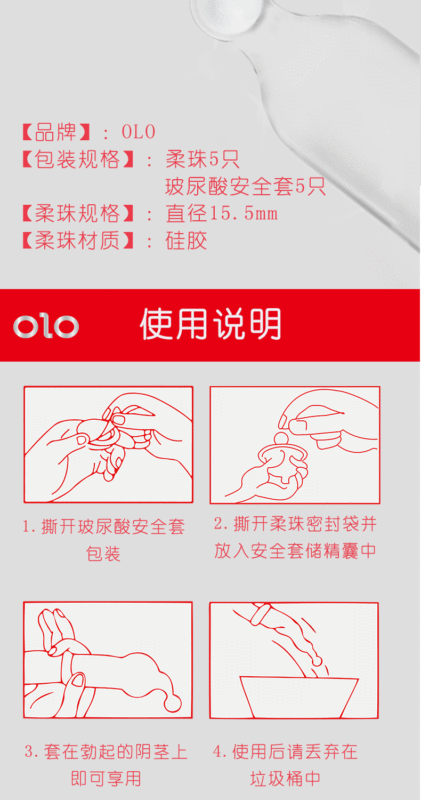 【品牌】：OLO
【包装规格】：柔珠5只
玻尿酸安全套5只
【柔珠规格】：直径15.5mm
【柔珠材质】：硅胶

olo 使用说明

1. 撕开玻尿酸安全套包装

2. 撕开柔珠密封袋并放入安全套储精囊中

3. 套在勃起的阴茎上即可享用

4. 使用后请丢弃在垃圾桶中