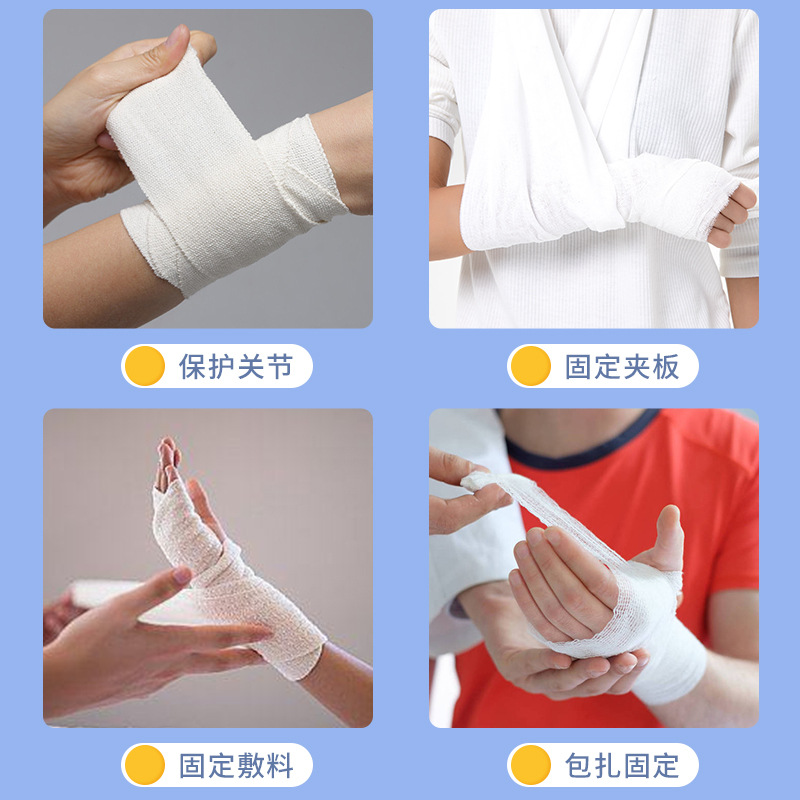 保护关节

固定夹板

固定敷料

包扎固定