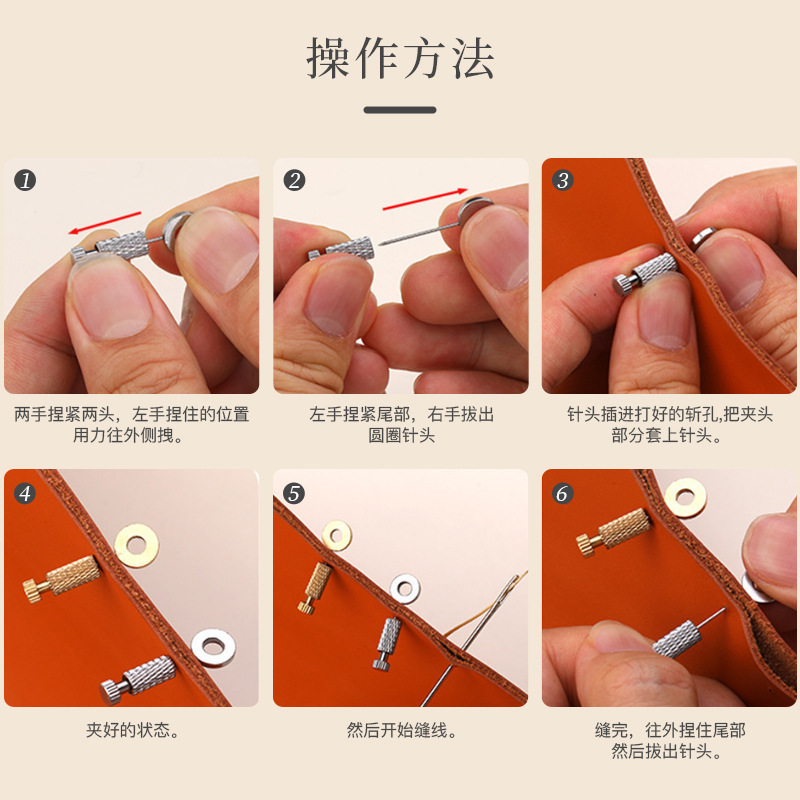 操作方法

1
两手捏紧两头，左手捏住的位置用力往外侧拽。

2
左手捏紧尾部，右手拔出圆圈针头

3
针头插进打好的斩孔,把夹头部分套上针头。

4
夹好的状态。

5
然后开始缝线。

6
缝完，往外捏住尾部然后拔出针头。