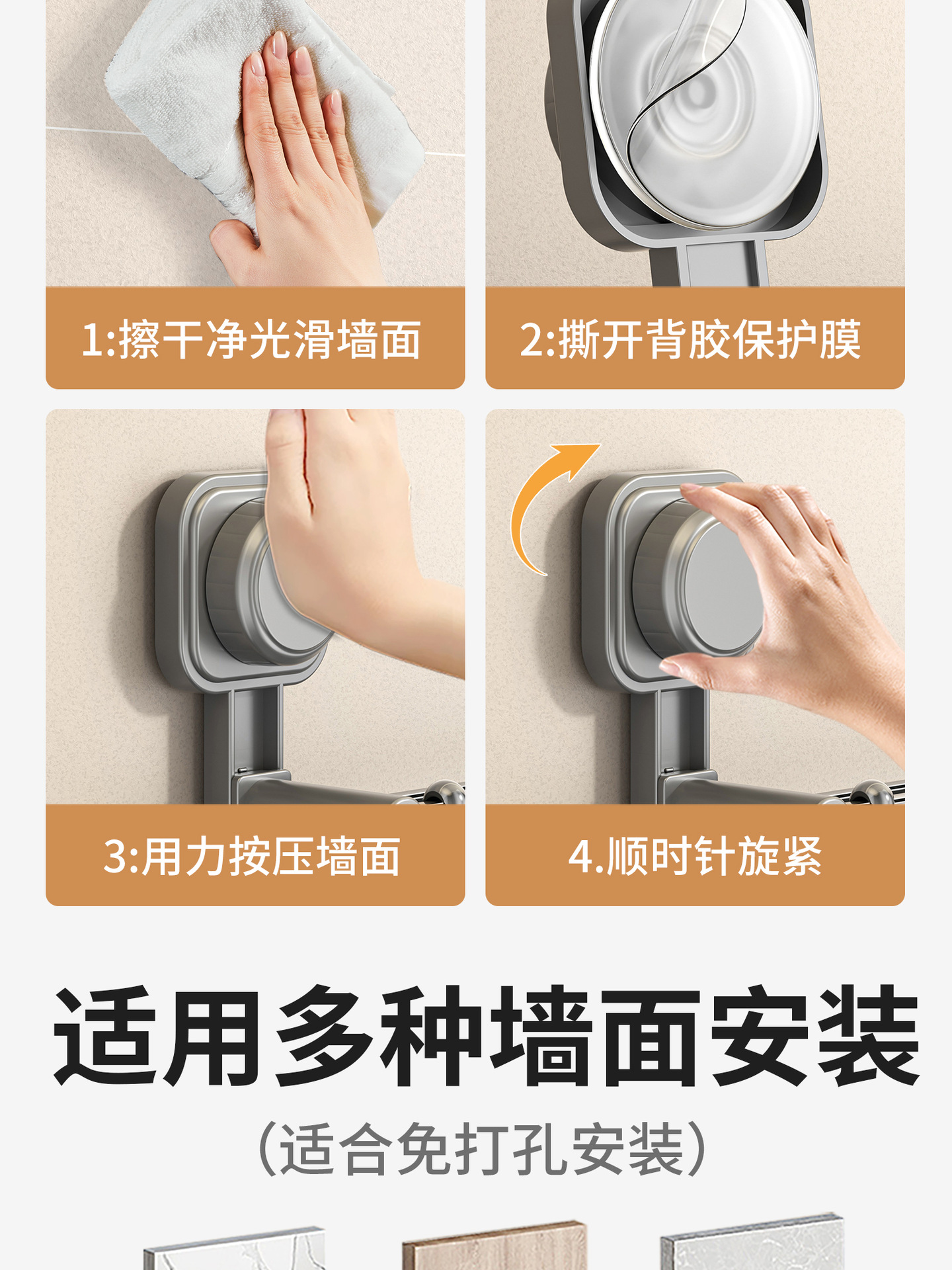 1:擦干净光滑墙面

2:撕开背胶保护膜

3:用力按压墙面

4.顺时针旋紧

适用多种墙面安装

(适合免打孔安装)