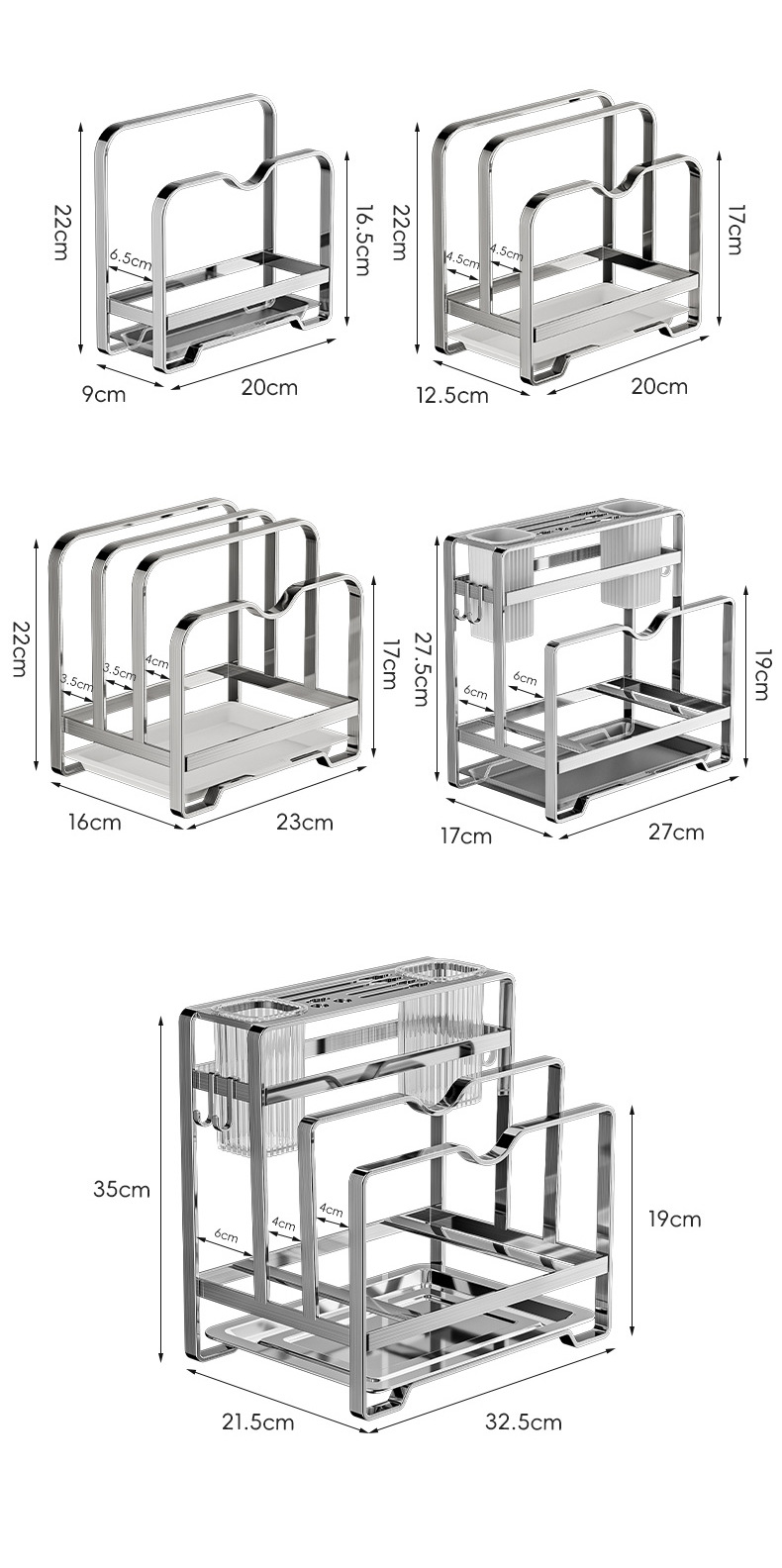 22cm
6.5cm
16.5cm
9cm
20cm

22cm
4.5cm
4.5cm
17cm
12.5cm
20cm

22cm
3.5cm
3.5cm
4cm
17cm
16cm
23cm

27.5cm
6cm
6cm
19cm
17cm
27cm

35cm
6cm
4cm
4cm
19cm
21.5cm
32.5cm