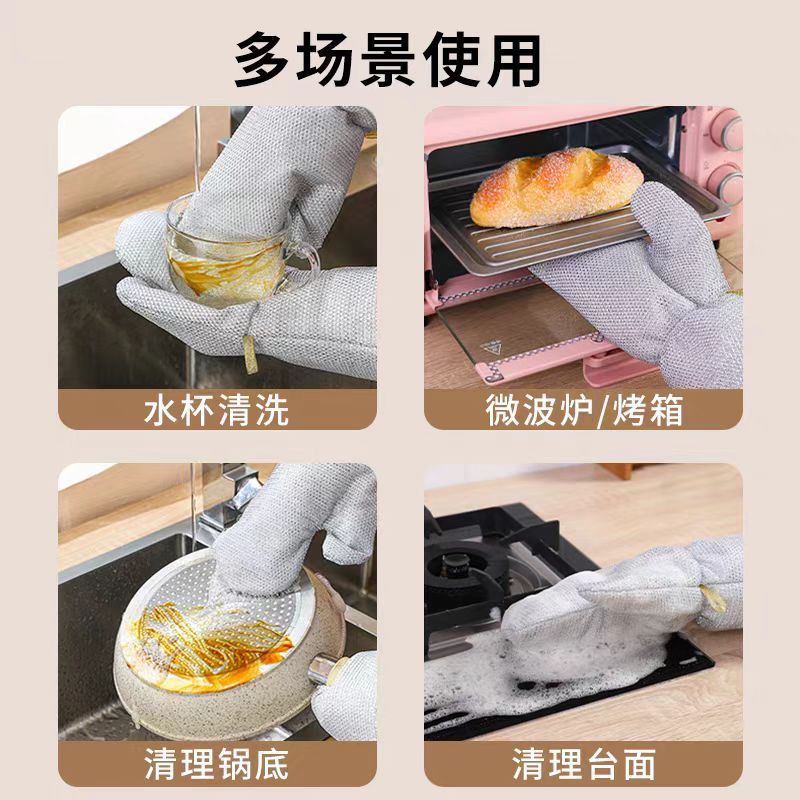 多场景使用

水杯清洗

微波炉/烤箱

清理锅底

清理台面