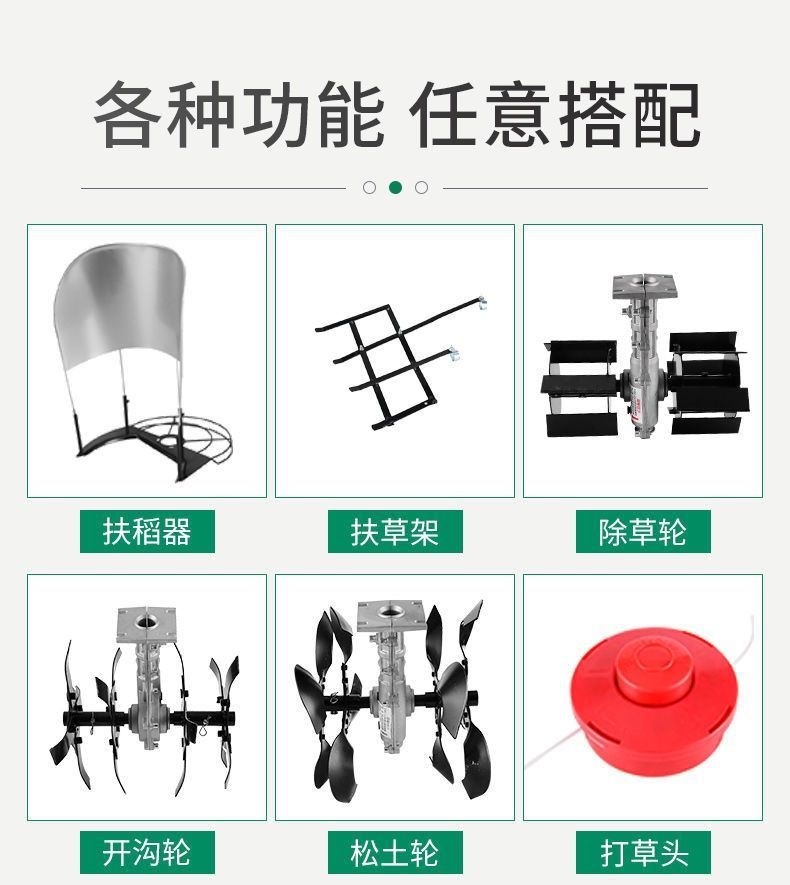 各种功能 任意搭配

扶稻器

扶草架

除草轮

开沟轮

松土轮

打草头