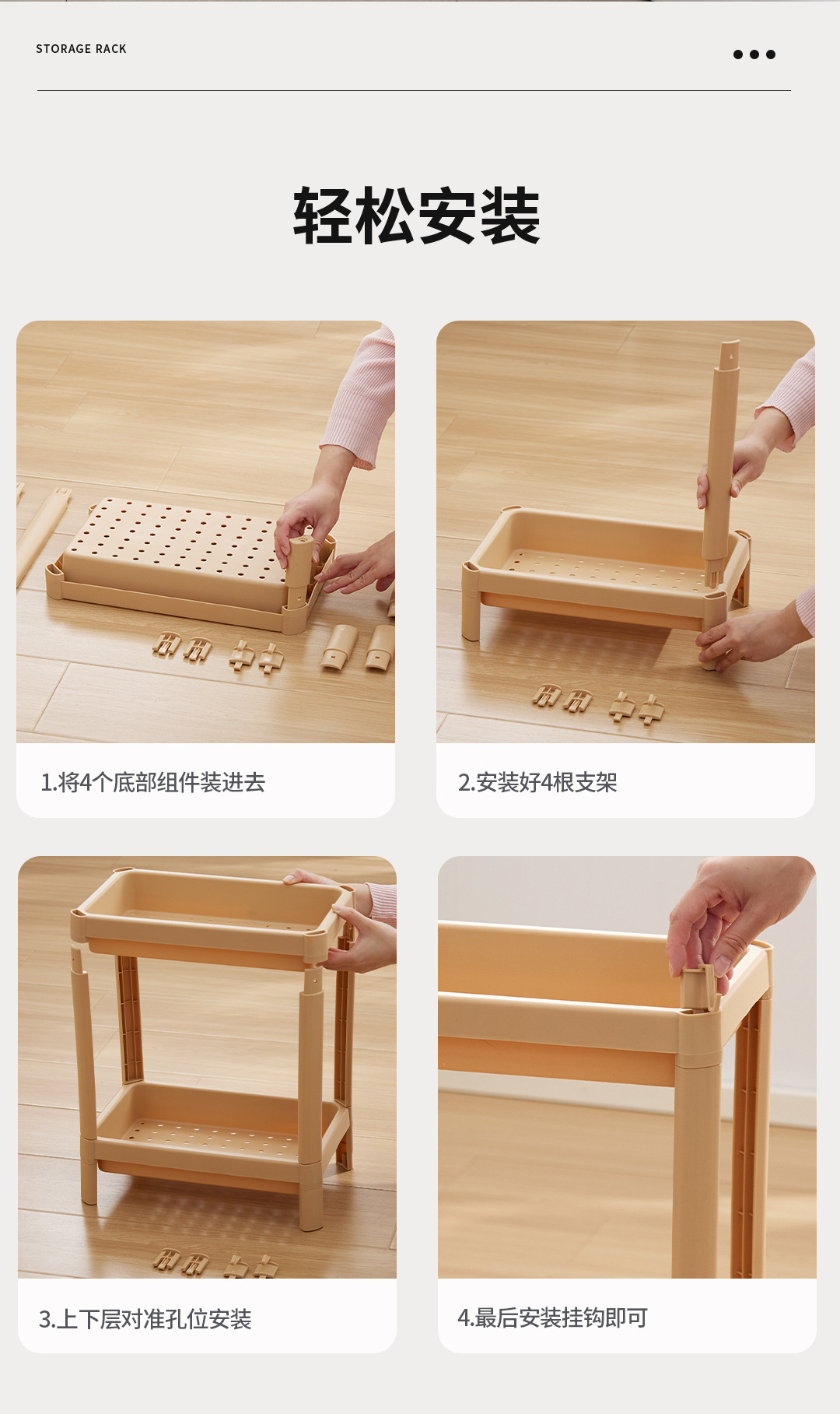 STORAGE RACK

轻松安装

1.将4个底部组件装进去

2.安装好4根支架

3.上下层对准孔位安装

4.最后安装挂钩即可