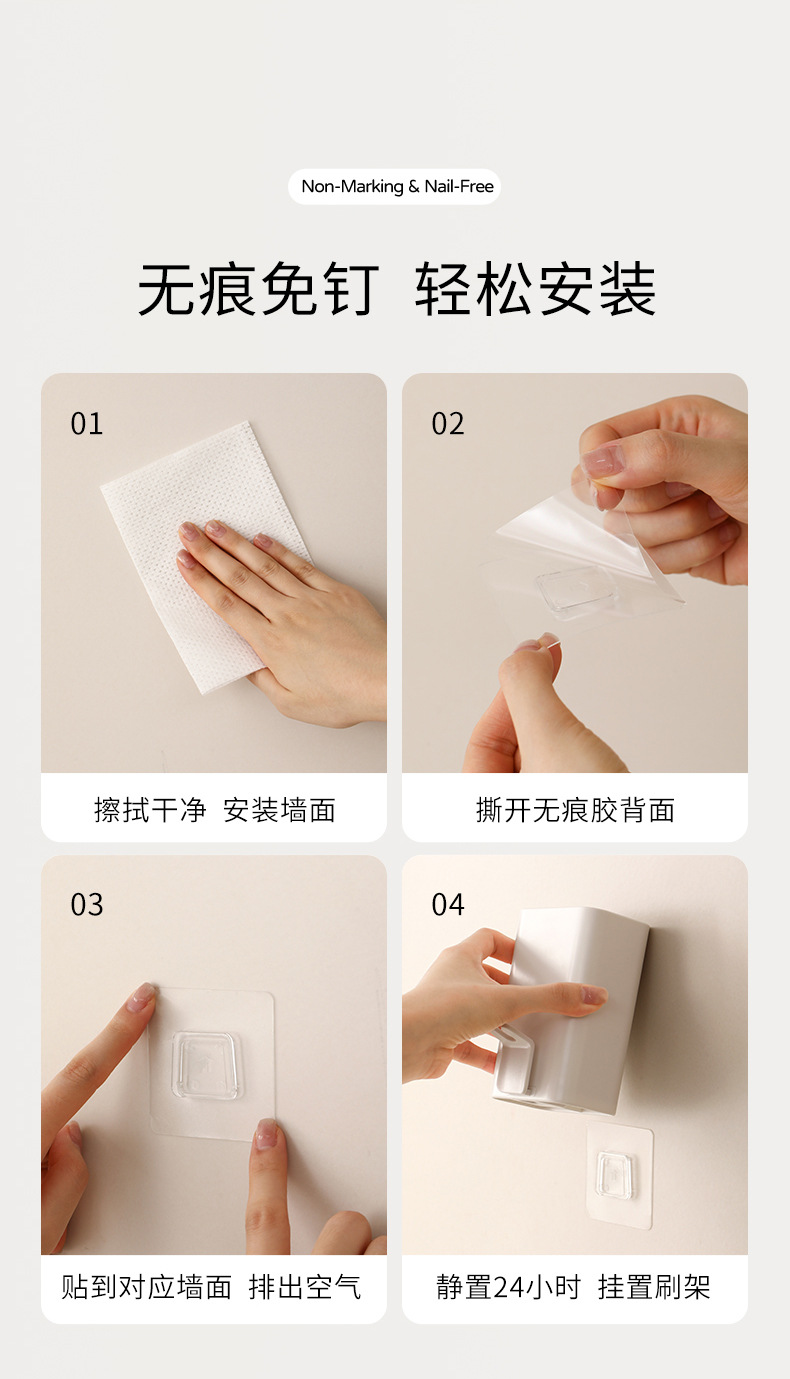 Non-Marking & Nail-Free

无痕免钉 轻松安装

01

擦拭干净 安装墙面

02

撕开无痕胶背面

03

贴到对应墙面 排出空气

04

静置24小时 挂置刷架