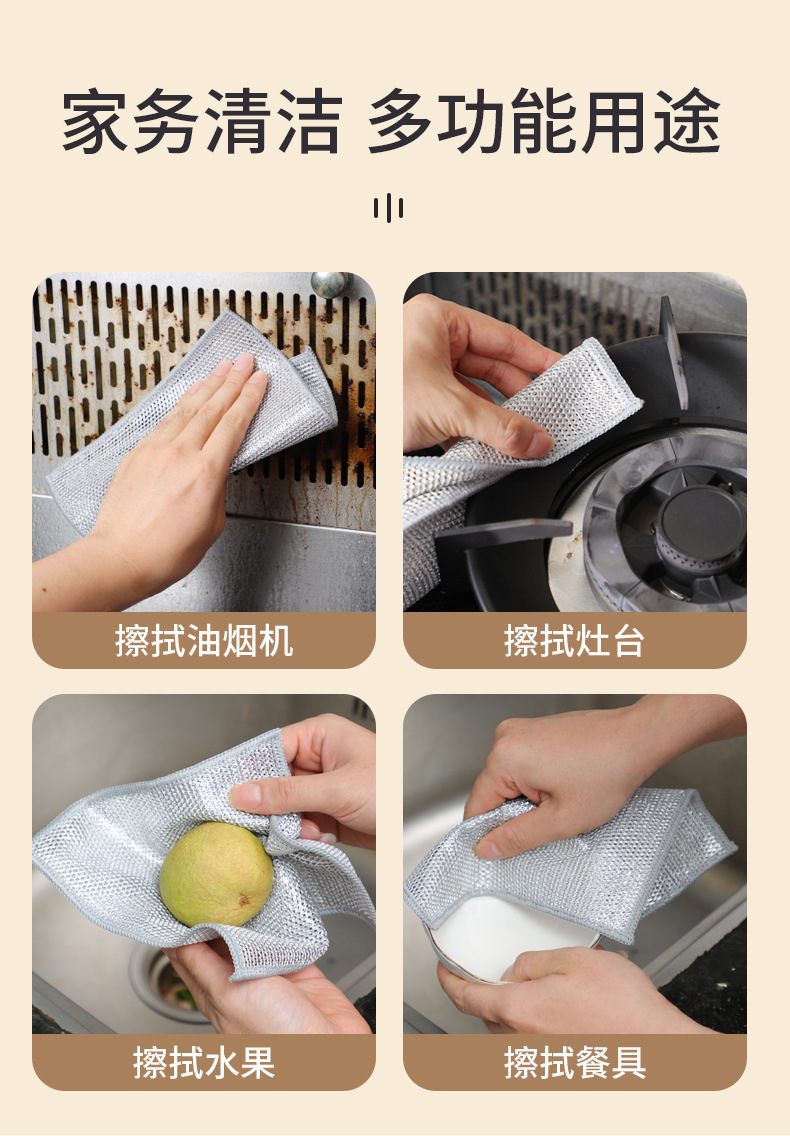 家务清洁 多功能用途

擦拭油烟机

擦拭灶台

擦拭水果

擦拭餐具