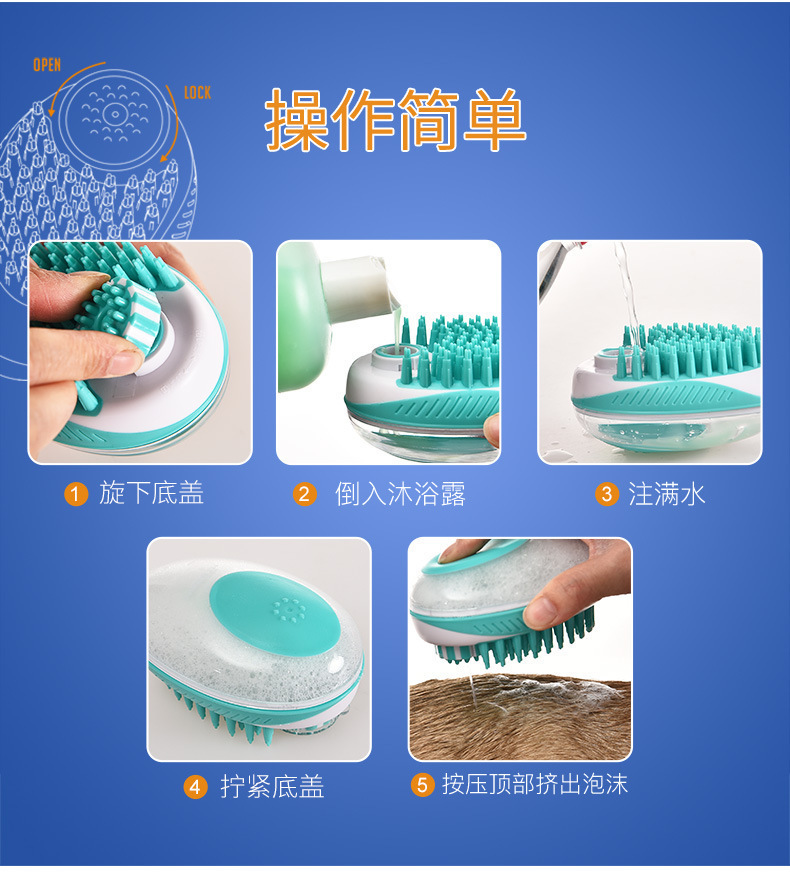 OPEN
LOCK
操作简单

1 旋下底盖

2 倒入沐浴露

3 注满水

4 拧紧底盖

5 按压顶部挤出泡沫