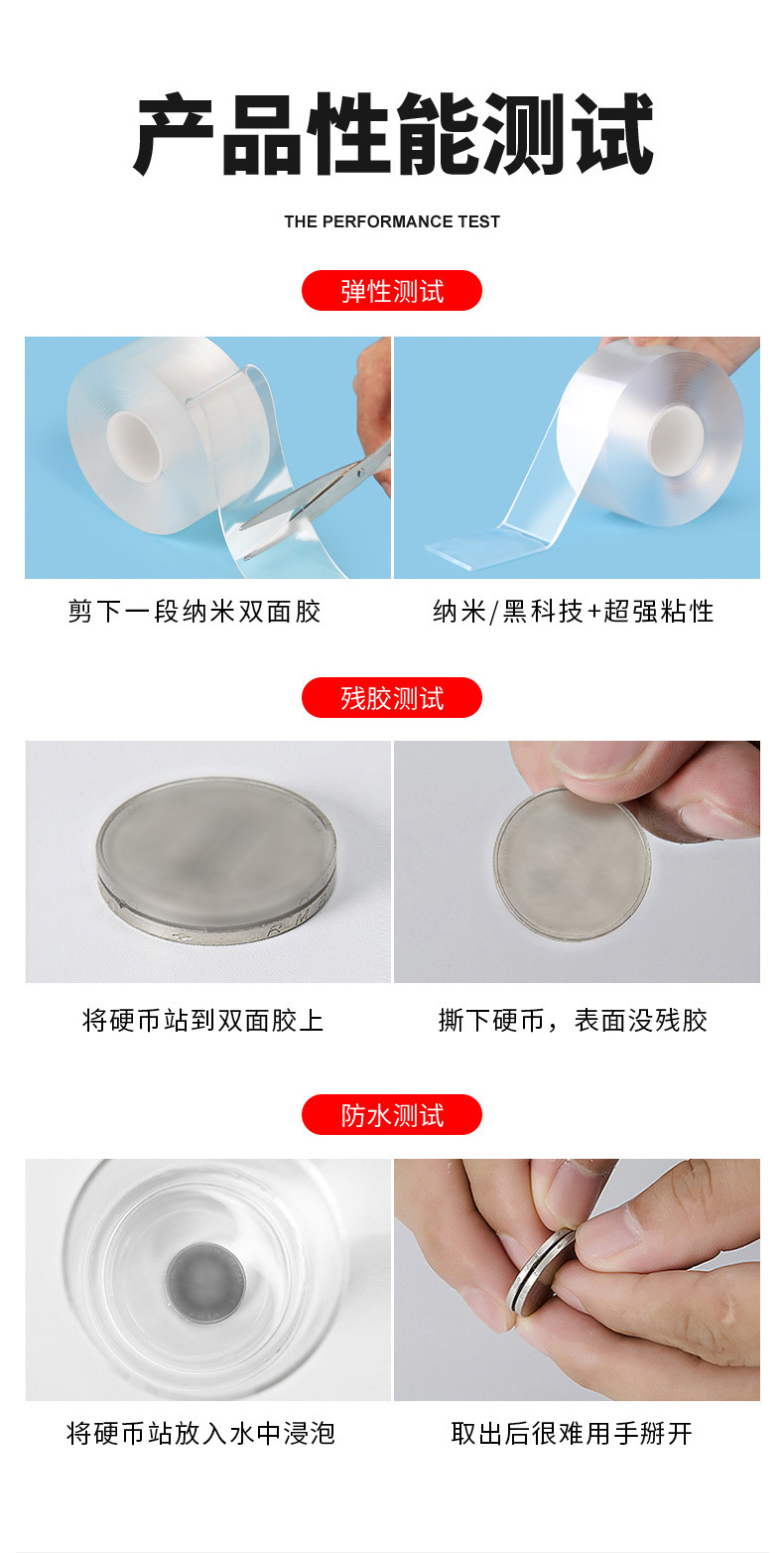 产品性能测试

THE PERFORMANCE TEST

弹性测试

剪下一段纳米双面胶

纳米/黑科技+超强粘性

残胶测试

将硬币站到双面胶上

撕下硬币，表面没残胶

防水测试

将硬币站放入水中浸泡

取出后很难用手掰开