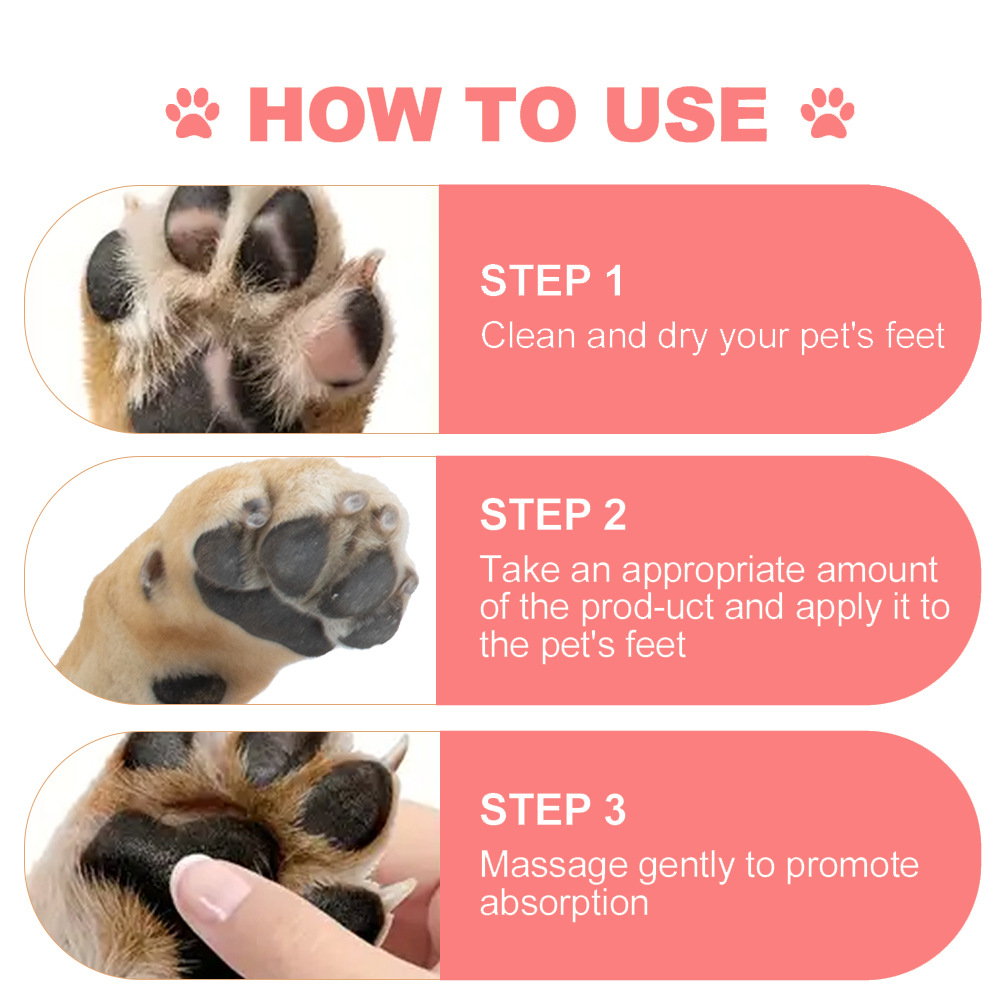 HOW TO USE

STEP 1
Clean and dry your pet's feet

STEP 2
Take an appropriate amount of the prod-uct and apply it to the pet's feet

STEP 3
Massage gently to promote absorption