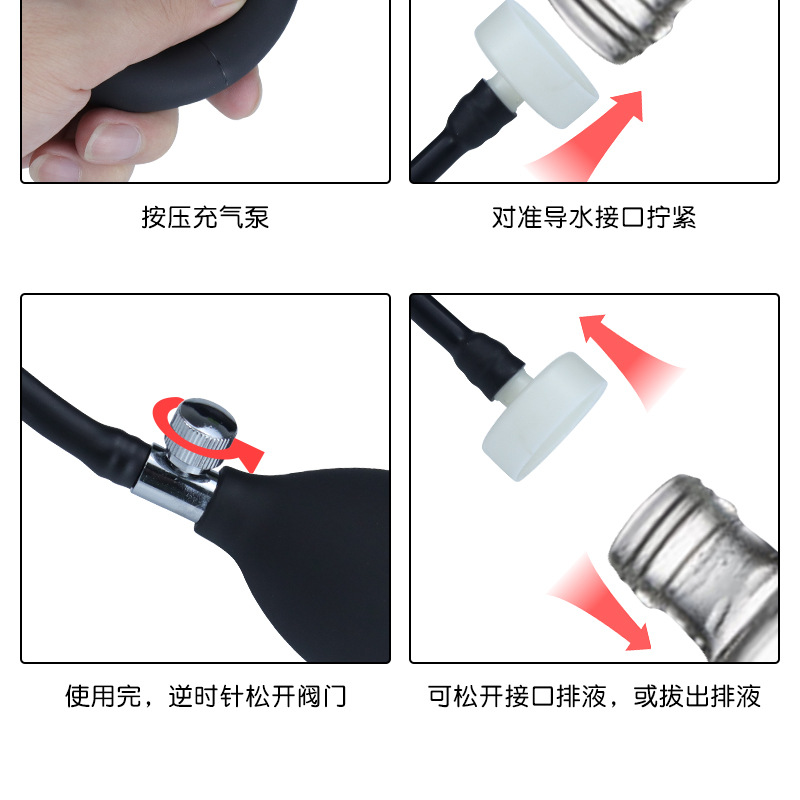 按压充气泵

对准导水接口拧紧

使用完，逆时针松开阀门

可松开接口排液，或拔出排液