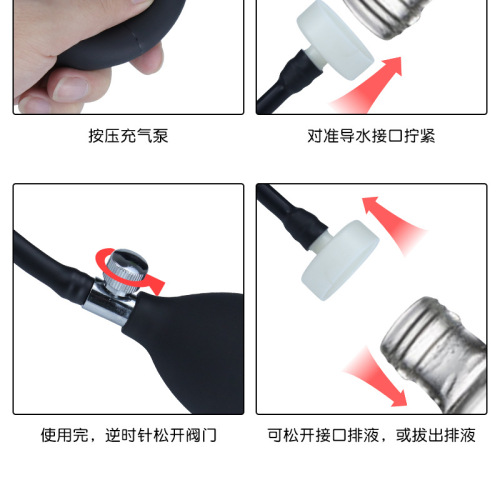 按压充气泵

对准导水接口拧紧

使用完，逆时针松开阀门

可松开接口排液，或拔出排液