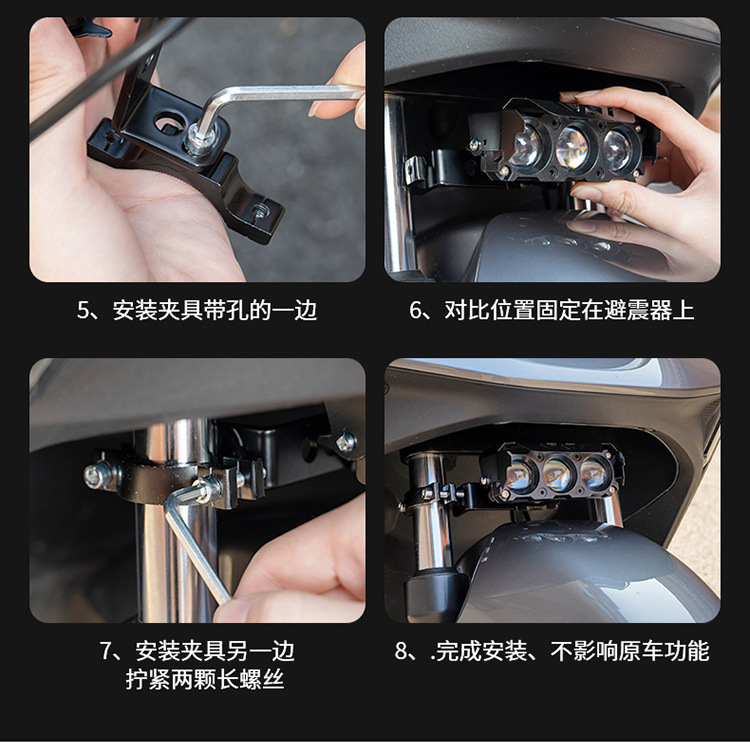 5、安装夹具带孔的一边

6、对比位置固定在避震器上

7、安装夹具另一边
拧紧两颗长螺丝

8、.完成安装、不影响原车功能