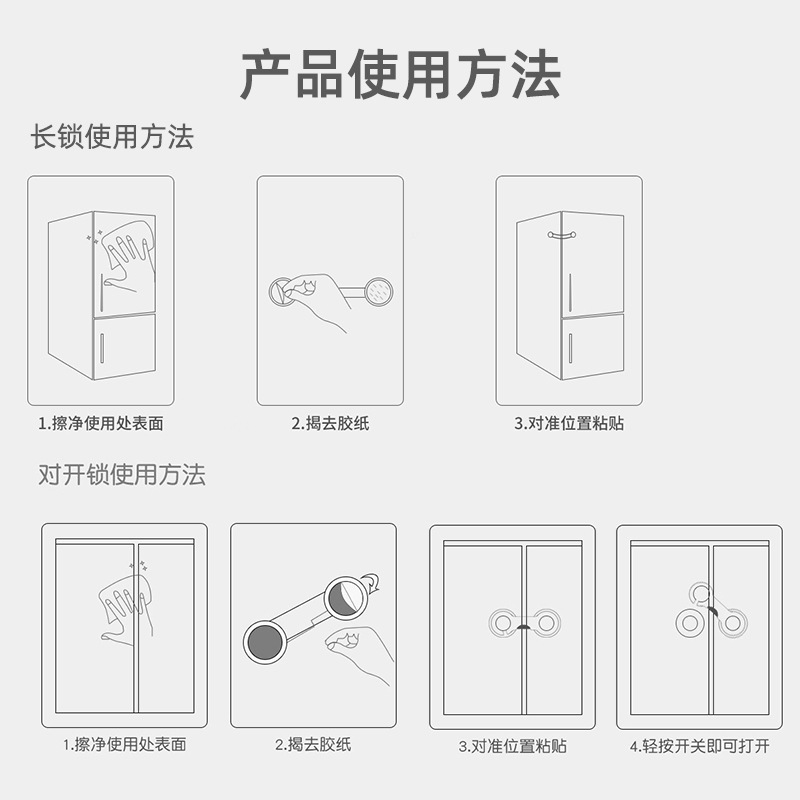 产品使用方法

长锁使用方法

1.擦净使用处表面

2.揭去胶纸

3.对准位置粘贴

对开锁使用方法

1.擦净使用处表面

2.揭去胶纸

3.对准位置粘贴

4.轻按开关即可打开