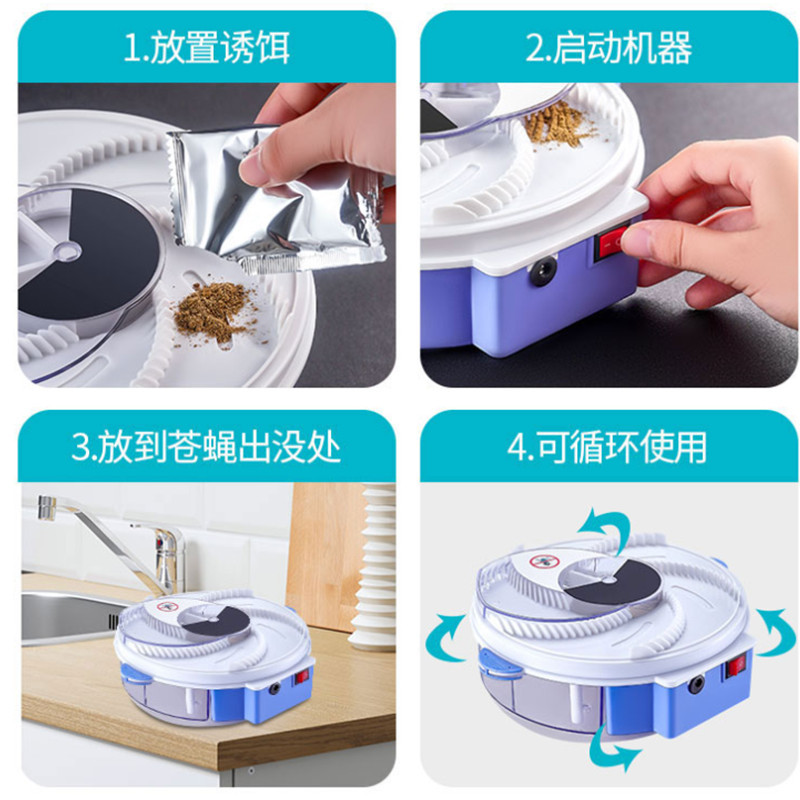 1.放置诱饵

2.启动机器

3.放到苍蝇出没处

4.可循环使用