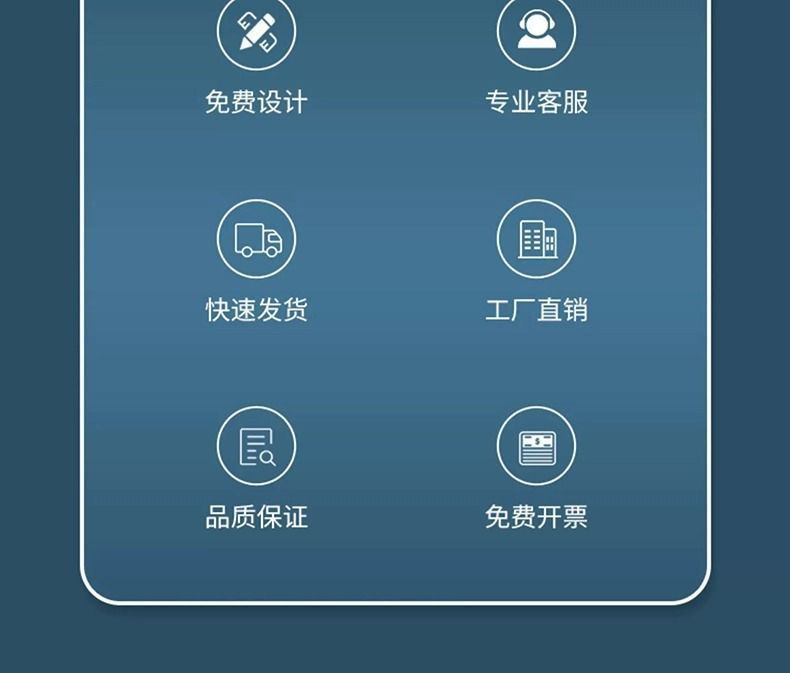 免费设计

专业客服

快速发货

工厂直销

品质保证

免费开票