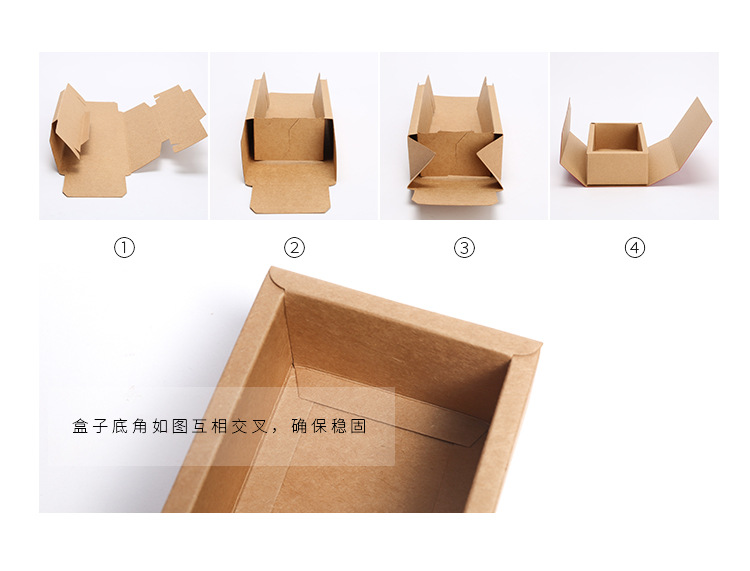 ①
②
③
④

盒子底角如图互相交叉，确保稳固