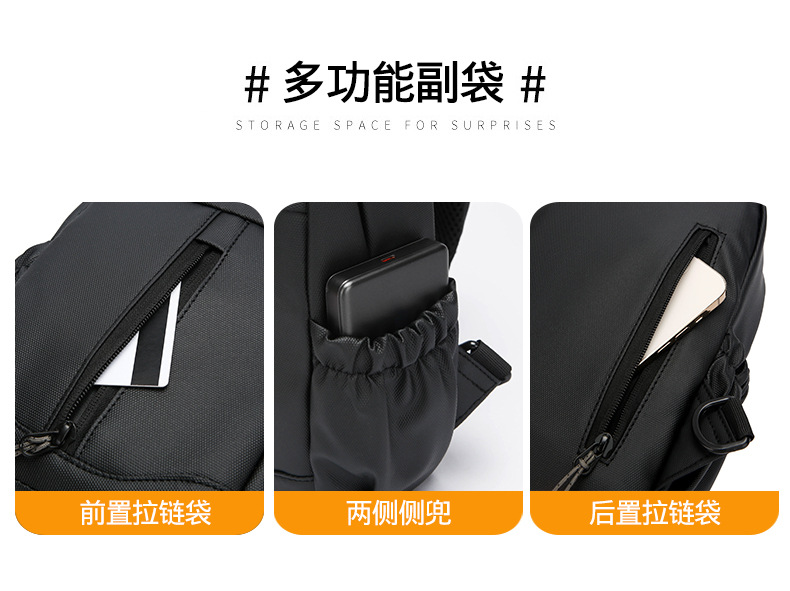 # 多功能副袋 #

STORAGE SPACE FOR SURPRISES

前置拉链袋

两侧侧兜

后置拉链袋