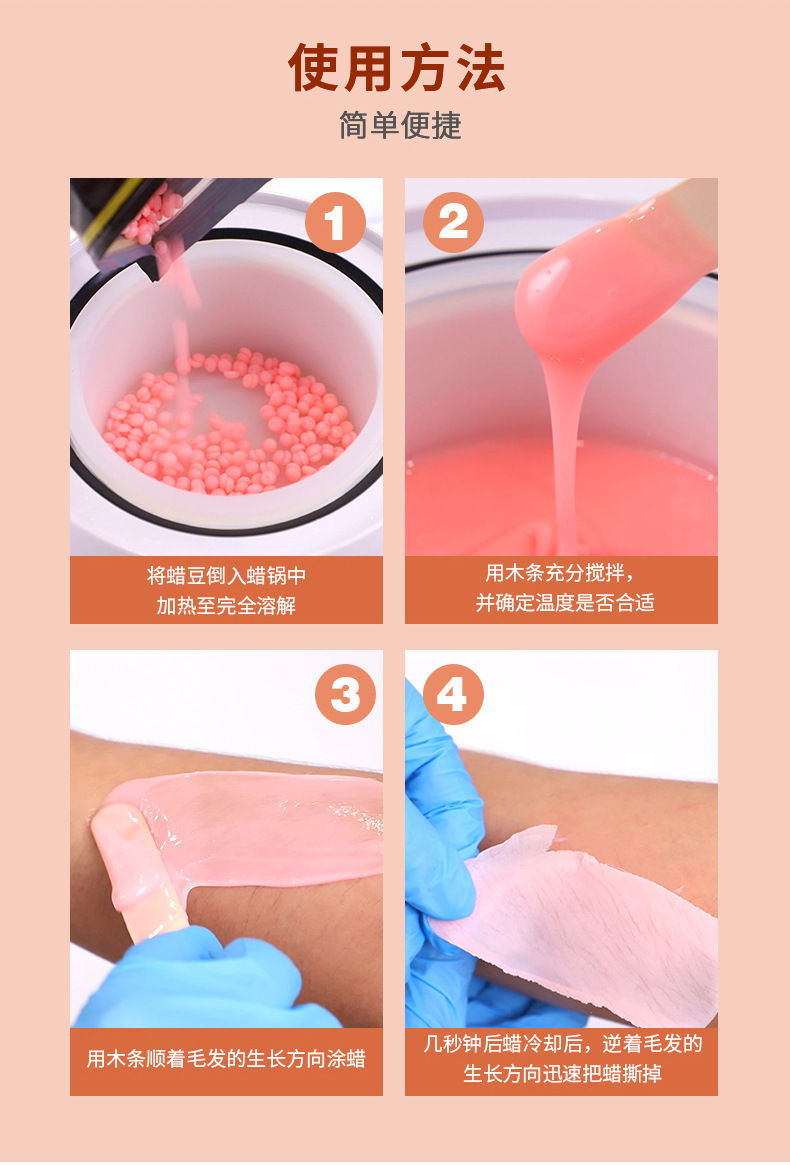 使用方法
简单便捷

1
将蜡豆倒入蜡锅中
加热至完全溶解

2
用木条充分搅拌，
并确定温度是否合适

3
用木条顺着毛发的生长方向涂蜡

4
几秒钟后蜡冷却后，逆着毛发的
生长方向迅速把蜡撕掉