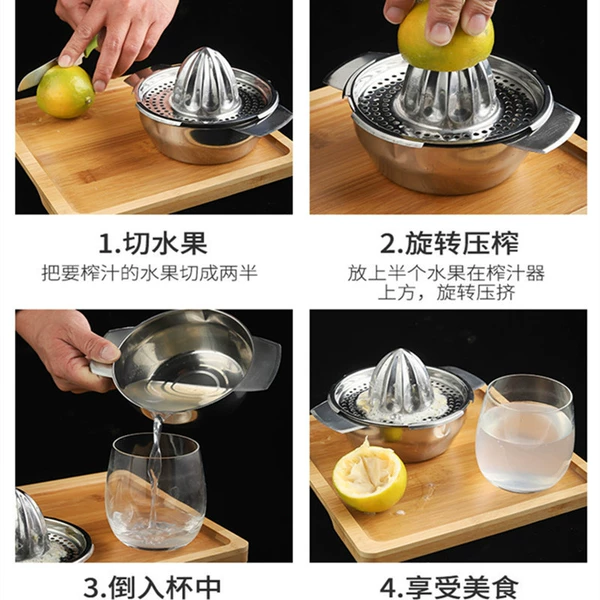 1.切水果
把要榨汁的水果切成两半

2.旋转压榨
放上半个水果在榨汁器上方，旋转压挤

3.倒入杯中

4.享受美食