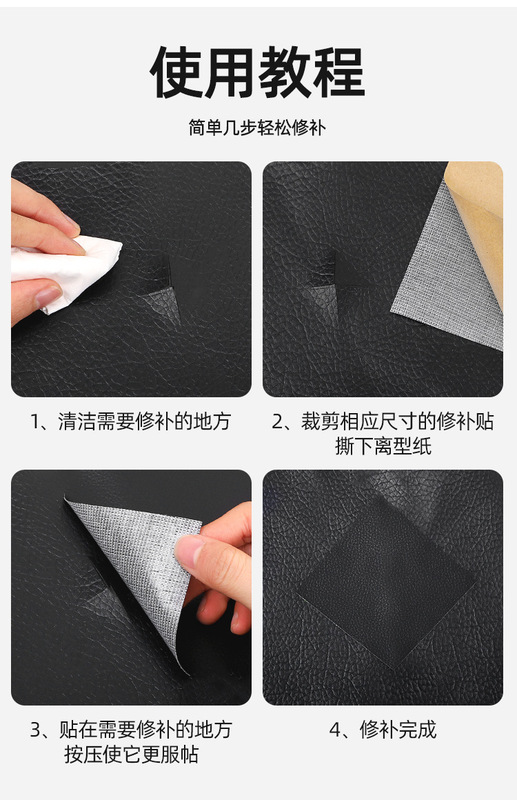 使用教程

简单几步轻松修补

1、清洁需要修补的地方

2、裁剪相应尺寸的修补贴 撕下离型纸

3、贴在需要修补的地方 按压使它更服帖

4、修补完成