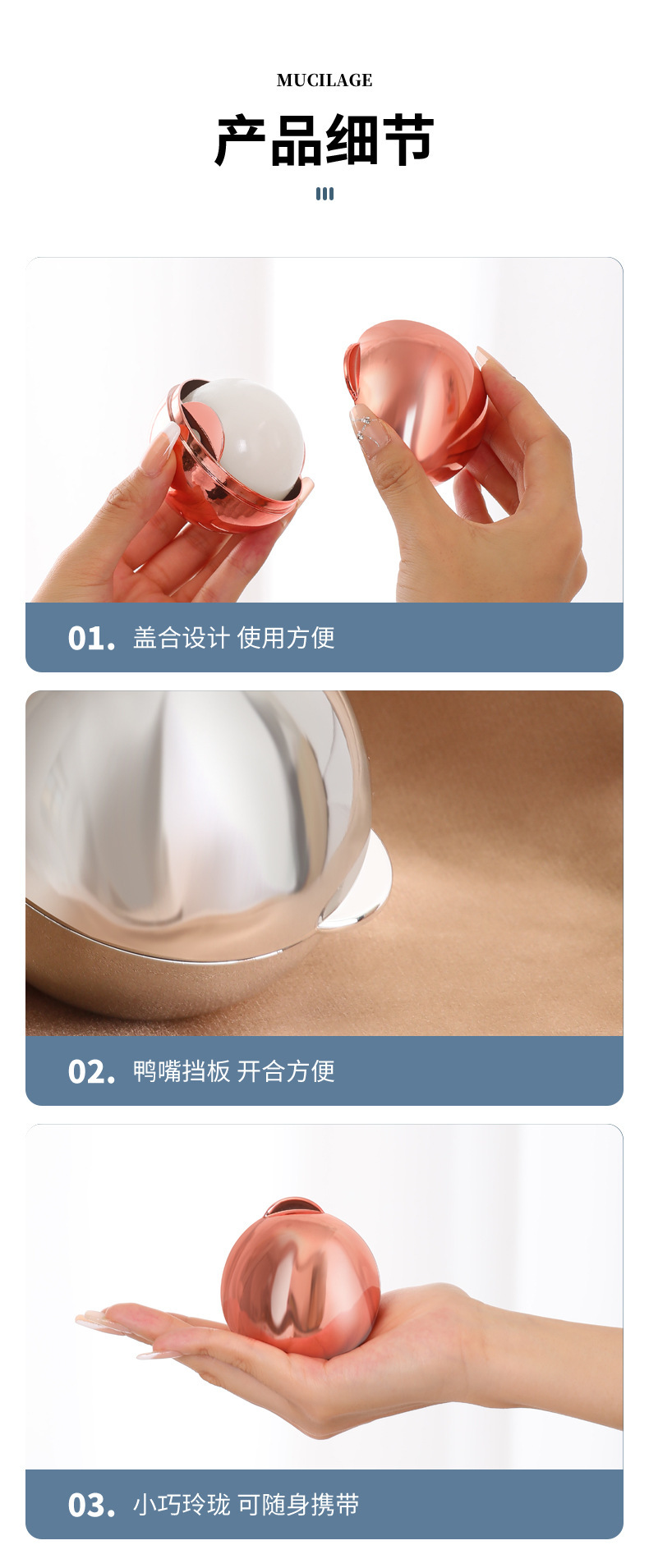 MUCILAGE

产品细节

01. 盖合设计 使用方便

02. 鸭嘴挡板 开合方便

03. 小巧玲珑 可随身携带