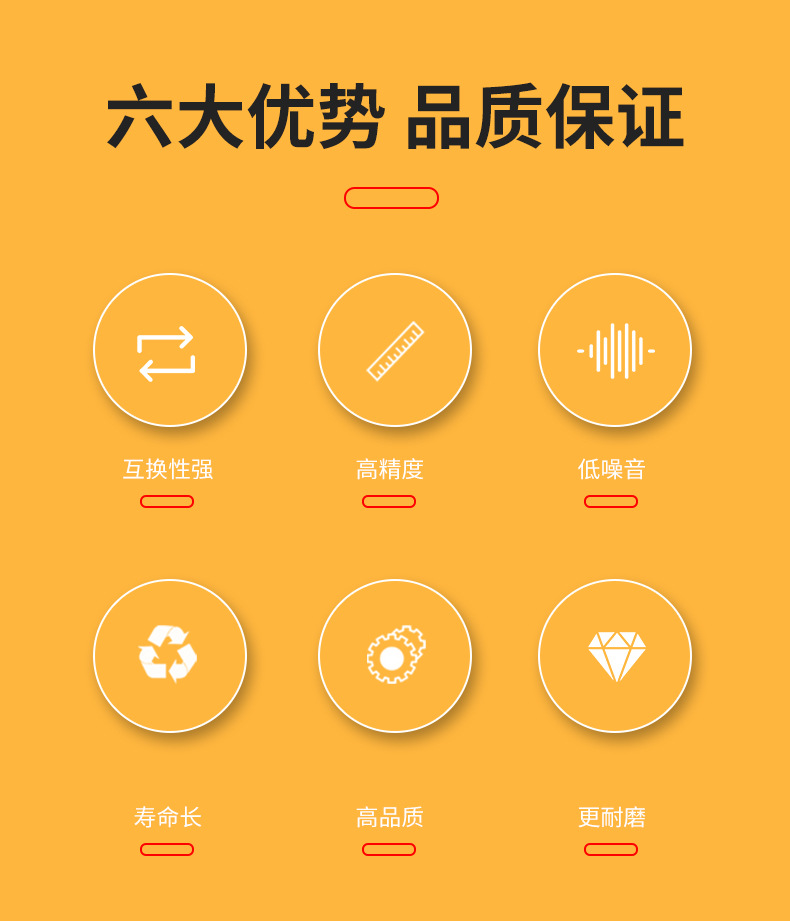 六大优势 品质保证

互换性强

高精度

低噪音

寿命长

高品质

更耐磨