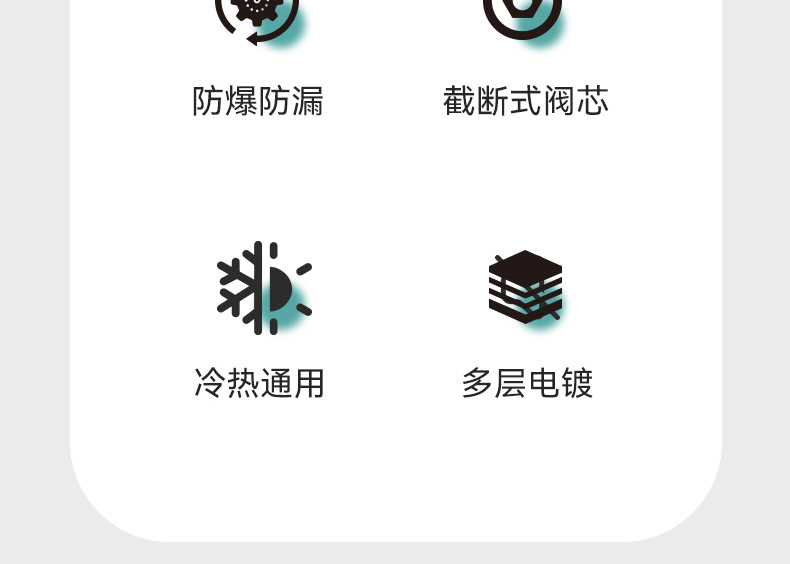 防爆防漏

截断式阀芯

冷热通用

多层电镀