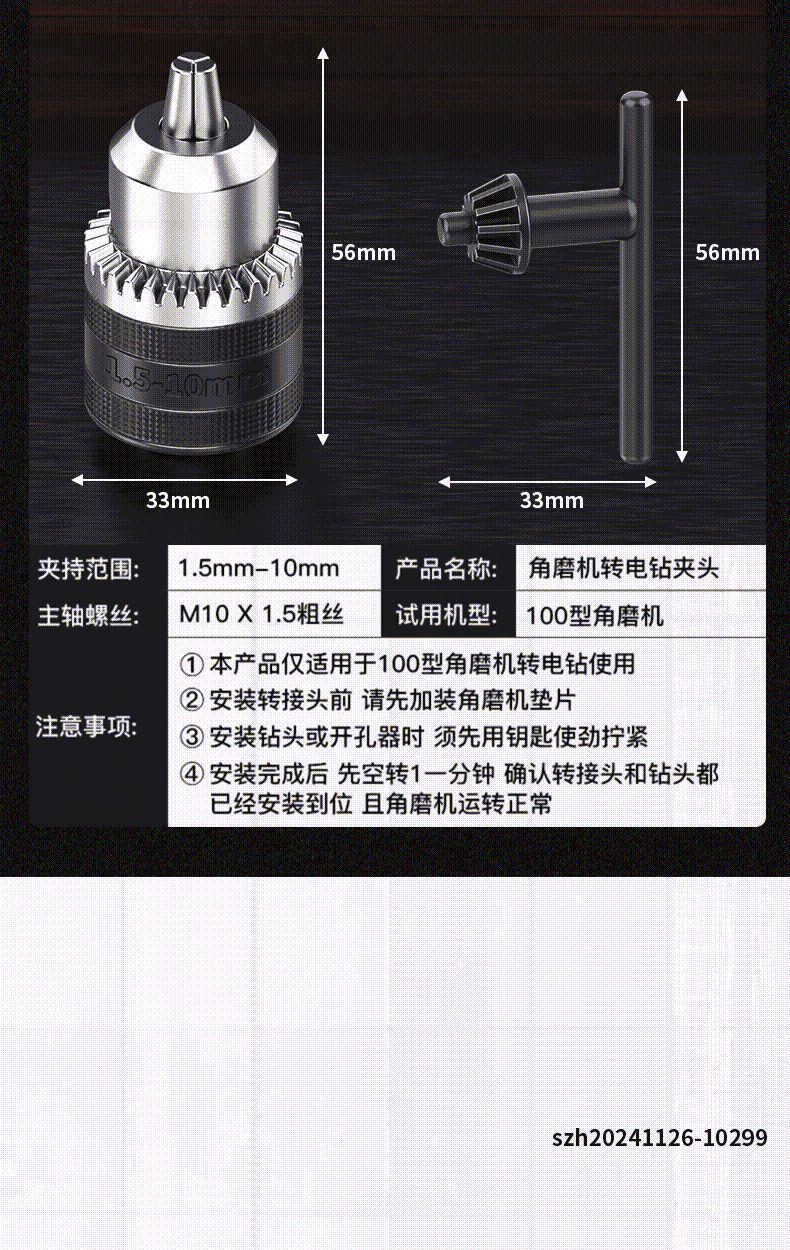 1.5-10mm

56mm

33mm

56mm

33mm

| 夹持范围: | 1.5mm–10mm | 产品名称: | 角磨机转电钻夹头 |
|---|---|---|---|
| 主轴螺丝: | M10 X 1.5粗丝 | 试用机型: | 100型角磨机 |

注意事项:
① 本产品仅适用于100型角磨机转电钻使用
② 安装转接头前 请先加装角磨机垫片
③ 安装钻头或开孔器时 须先用钥匙使劲拧紧
④ 安装完成后 先空转1一分钟 确认转接头和钻头都已经安装到位 且角磨机运转正常

szh20241126-10299